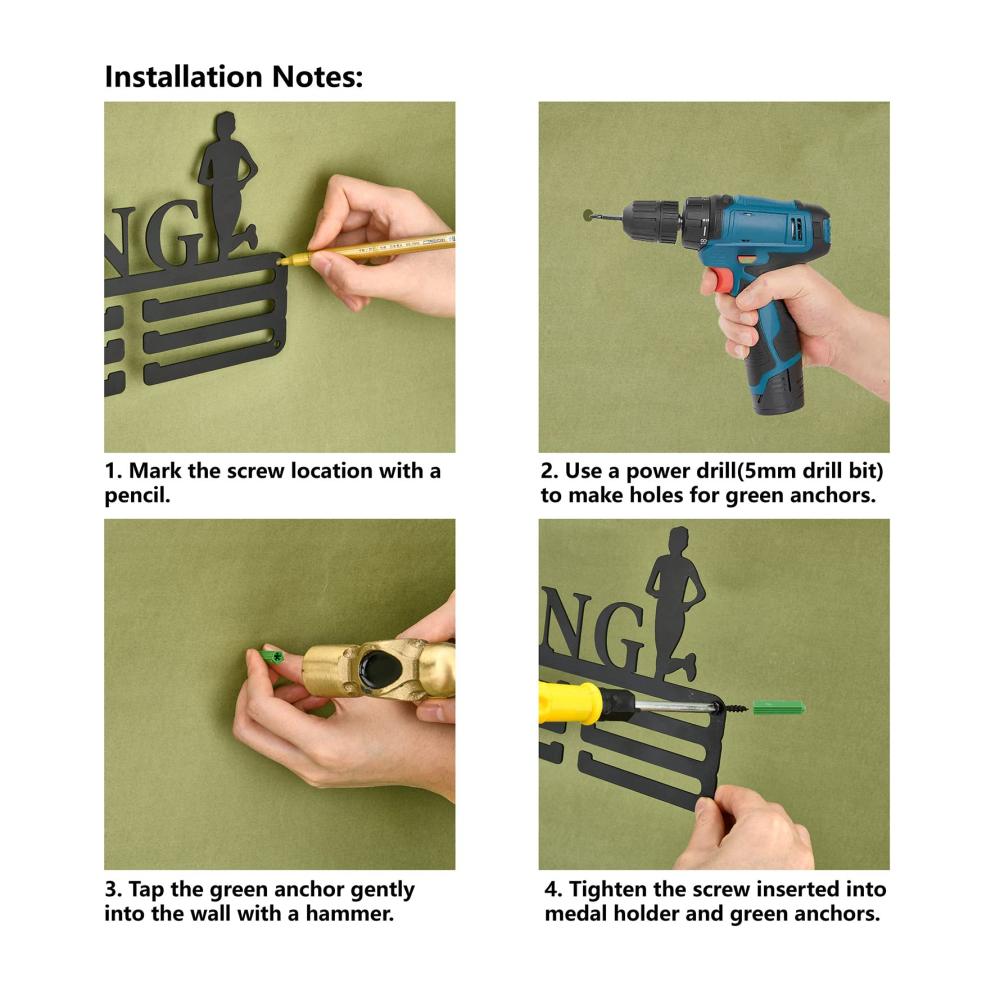 Installation Notes:

NG

1. Mark the screw location with a pencil.

2. Use a power drill(5mm drill bit) to make holes for green anchors.

3. Tap the green anchor gently into the wall with a hammer.

NG

4. Tighten the screw inserted into medal holder and green anchors.