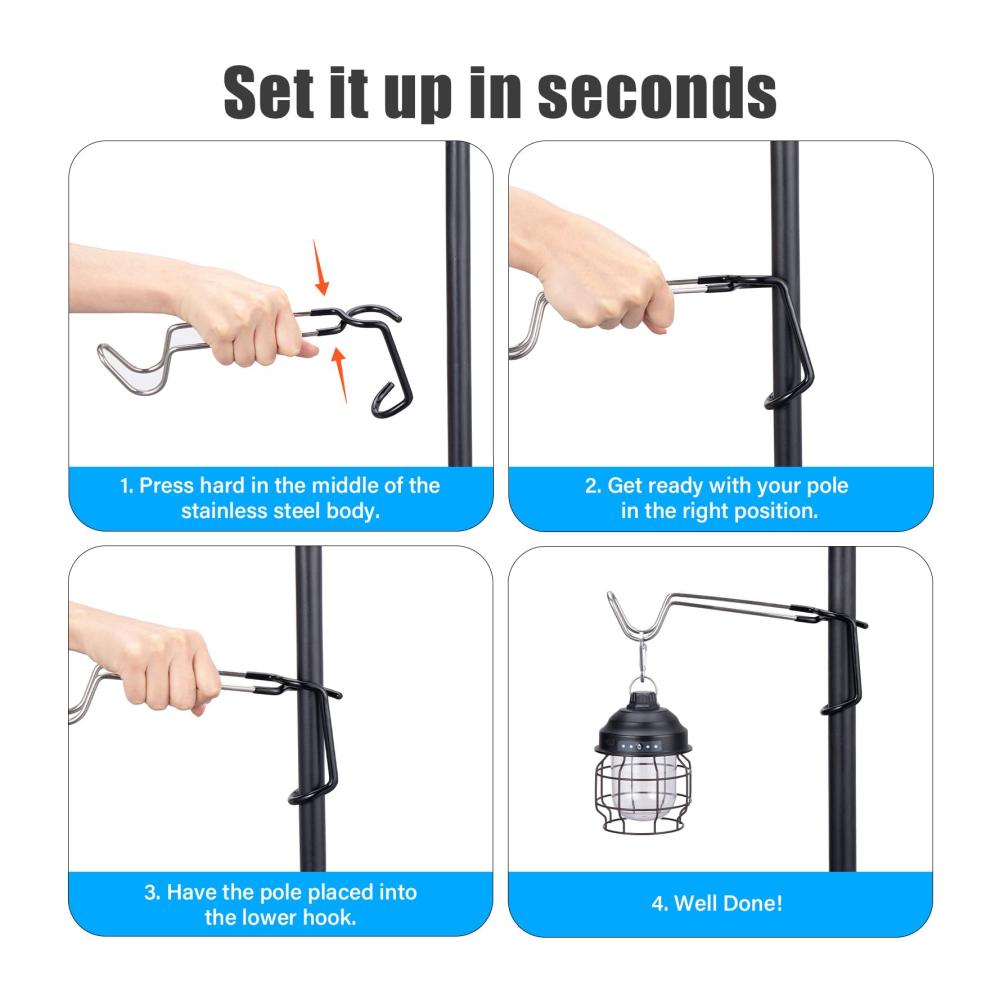 Set it up in seconds

1. Press hard in the middle of the stainless steel body.

2. Get ready with your pole in the right position.

3. Have the pole placed into the lower hook.

4. Well Done!