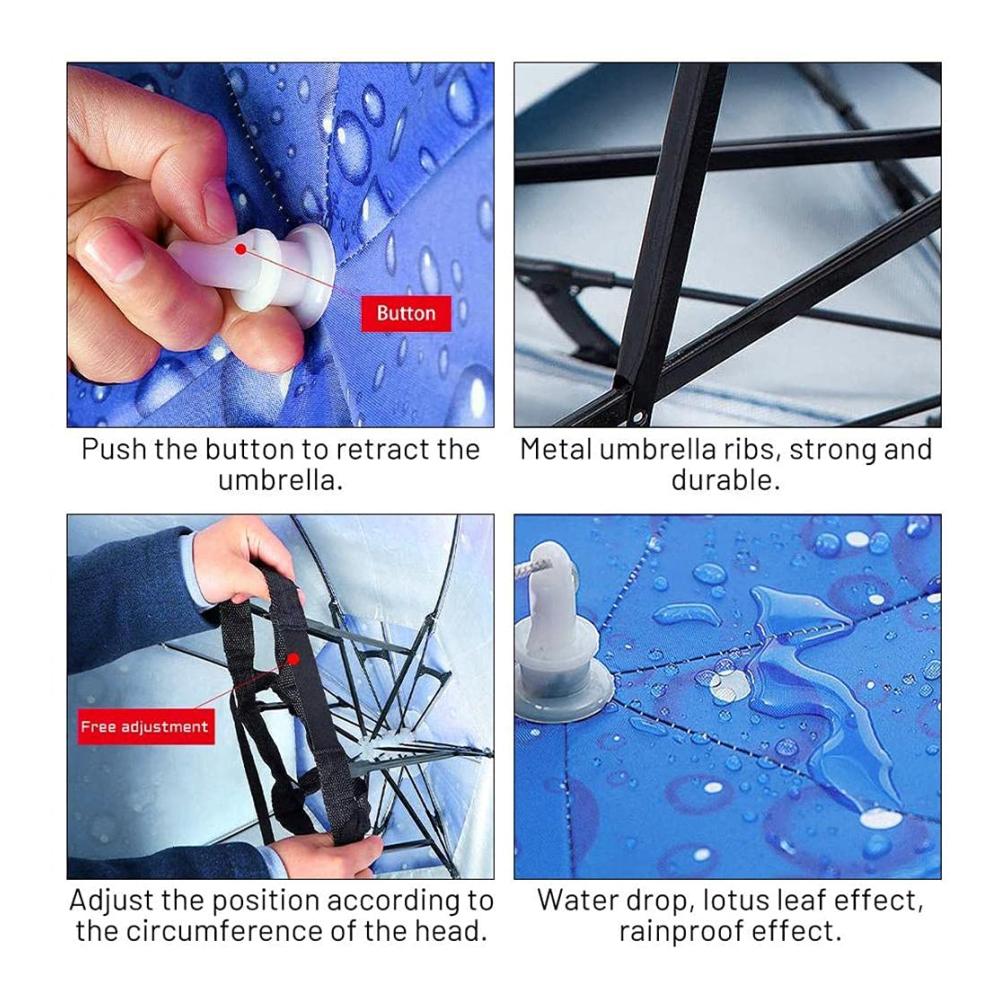 Button

Push the button to retract the umbrella.

Metal umbrella ribs, strong and durable.

Free adjustment

Adjust the position according to the circumference of the head.

Water drop, lotus leaf effect, rainproof effect.