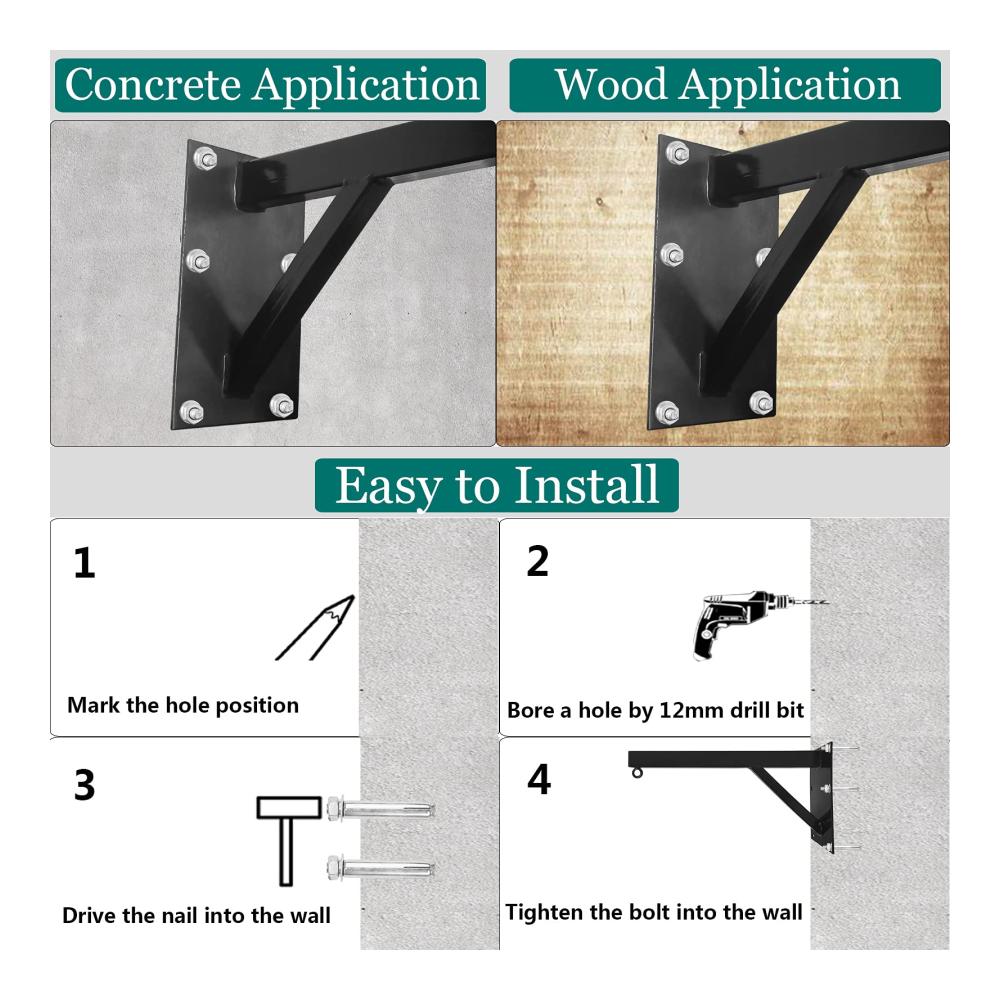 Concrete Application

Wood Application

Easy to Install

1

Mark the hole position

2

Bore a hole by 12mm drill bit

3

Drive the nail into the wall

4

Tighten the bolt into the wall