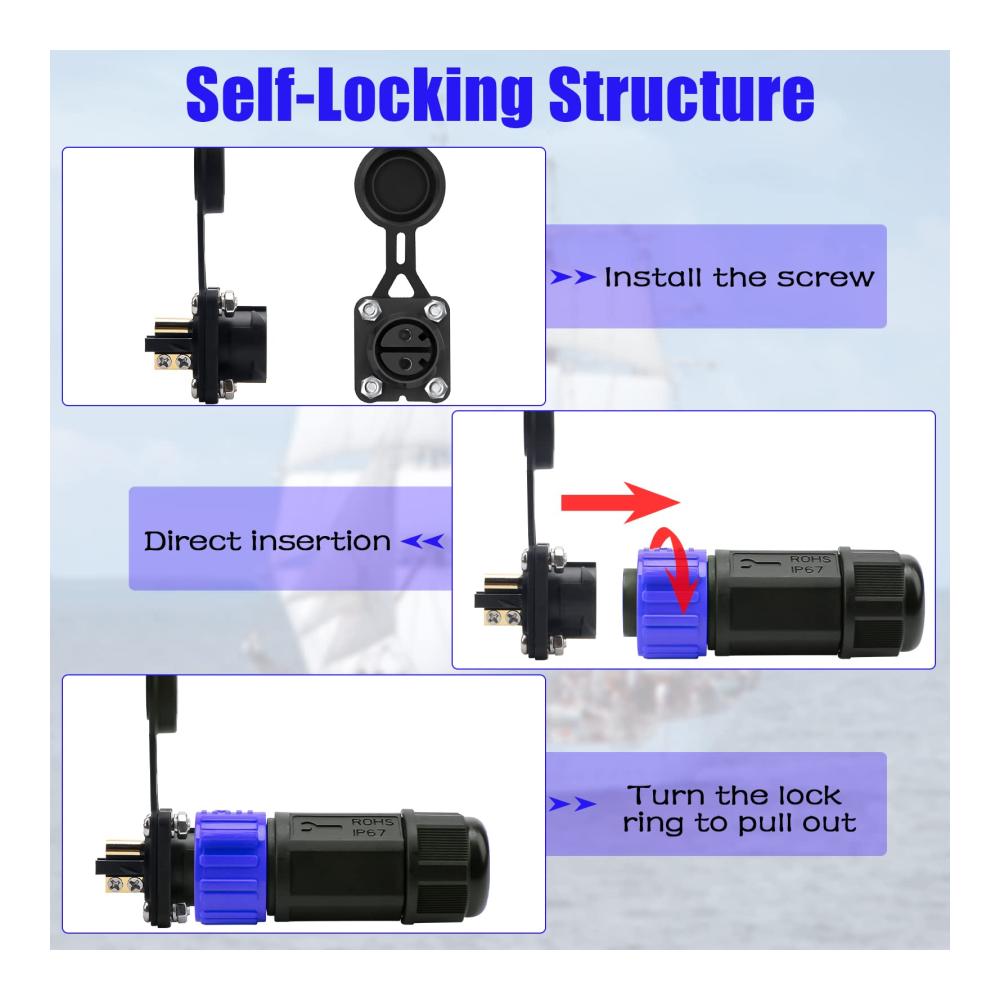 Self-Locking Structure

Install the screw

Direct insertion

ROHS
IP67

Turn the lock ring to pull out

ROHS
IP67