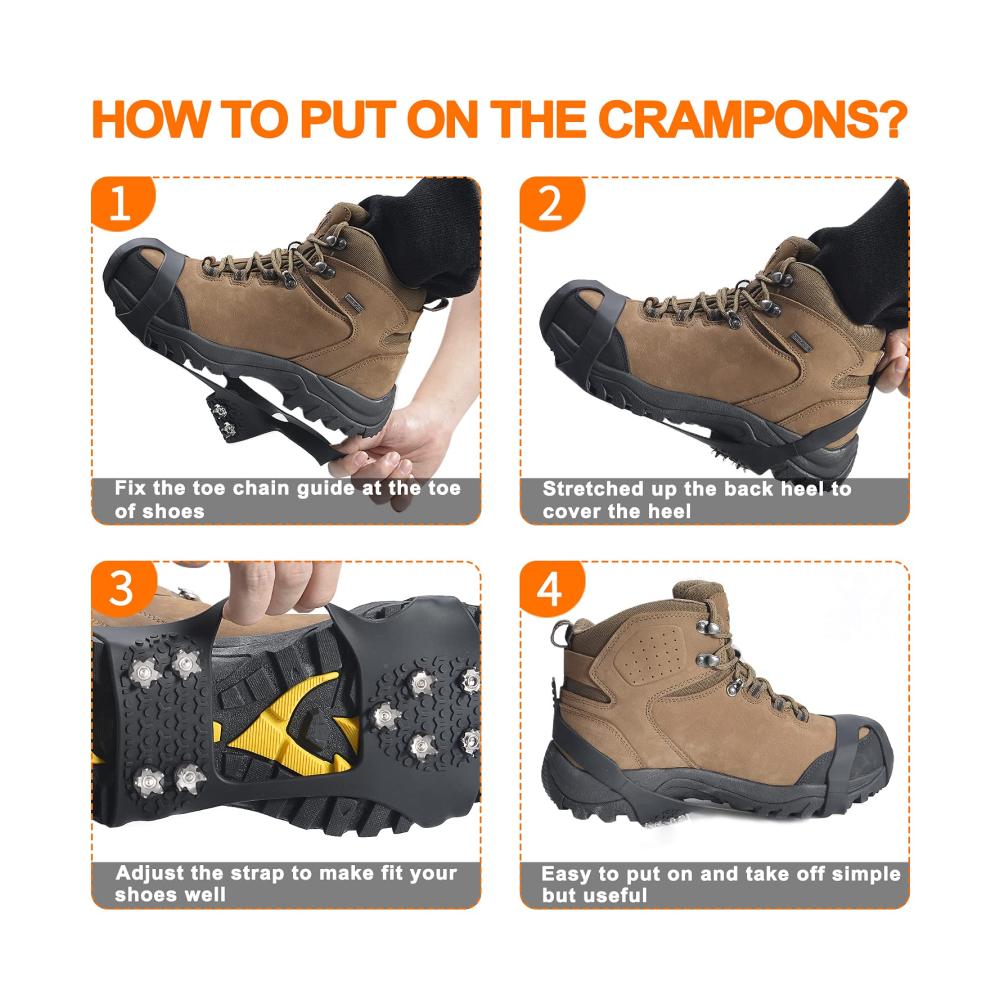 HOW TO PUT ON THE CRAMPONS?

1

Fix the toe chain guide at the toe of shoes

2

Stretched up the back heel to cover the heel

3

Adjust the strap to make fit your shoes well

4

Easy to put on and take off simple but useful