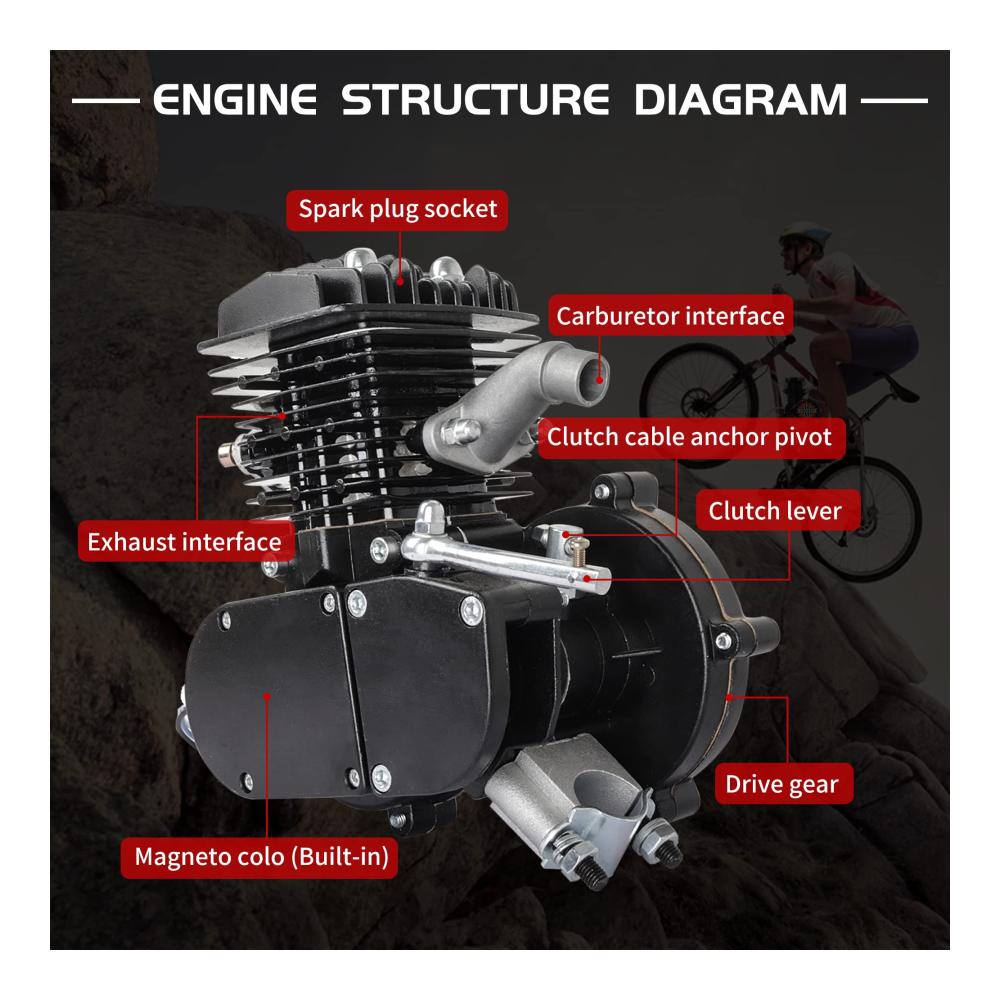 ENGINE STRUCTURE DIAGRAM

Spark plug socket

Carburetor interface

Clutch cable anchor pivot

Clutch lever

Exhaust interface

Drive gear

Magneto colo (Built-in)