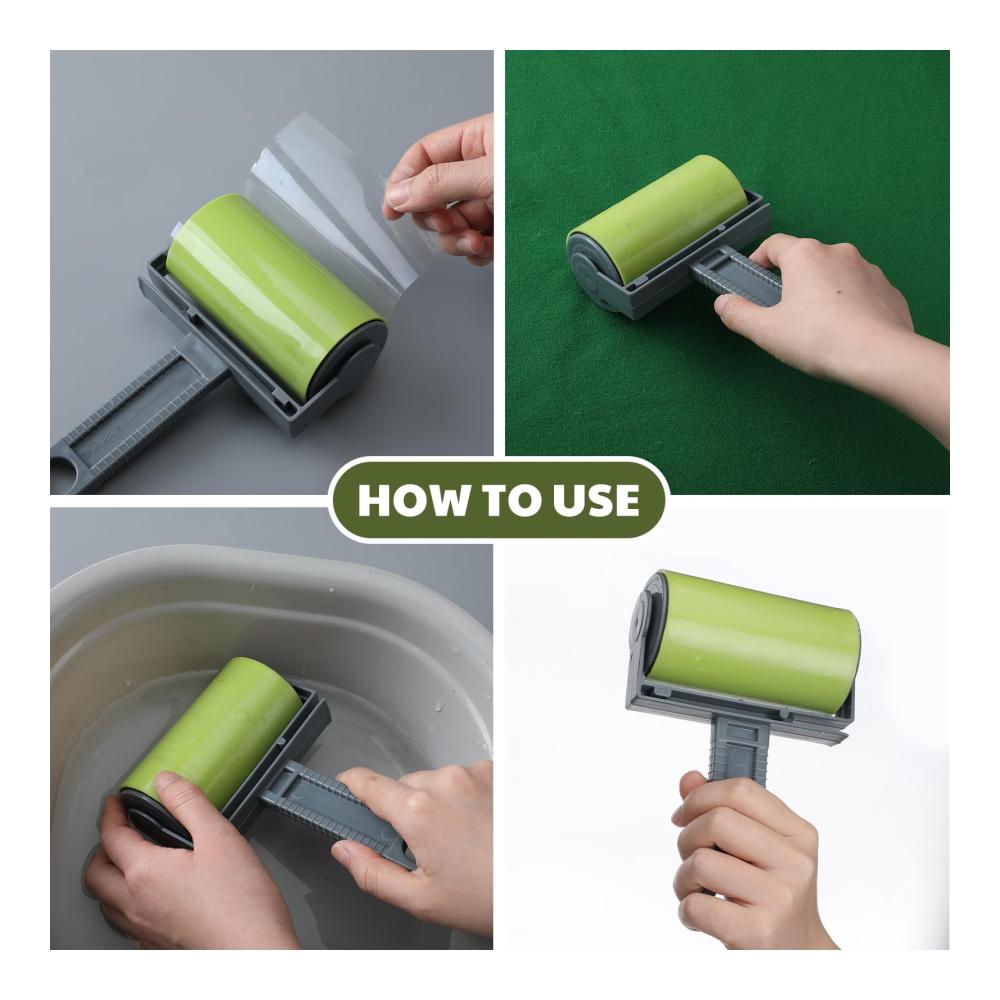 HOW TO USE