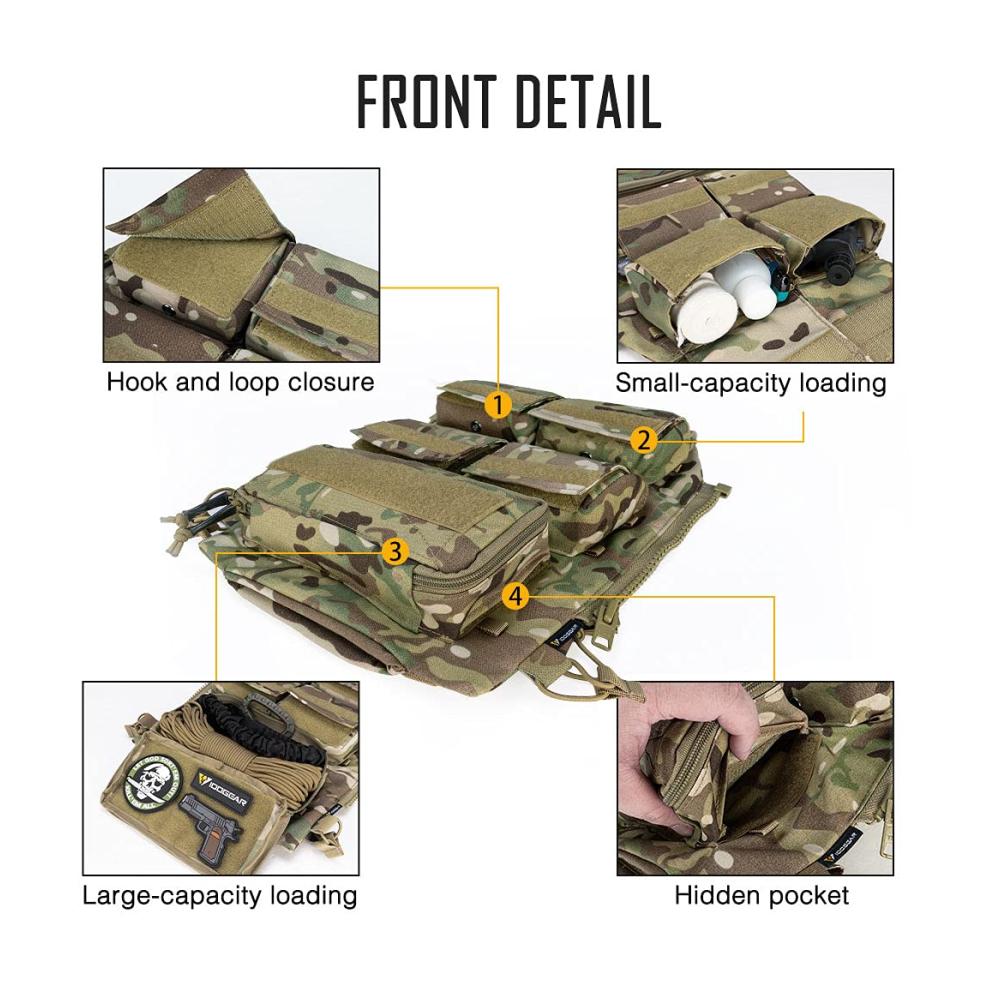 FRONT DETAIL

Hook and loop closure

Small-capacity loading

1

2

3

4

IDOGEAR

Large-capacity loading

Hidden pocket