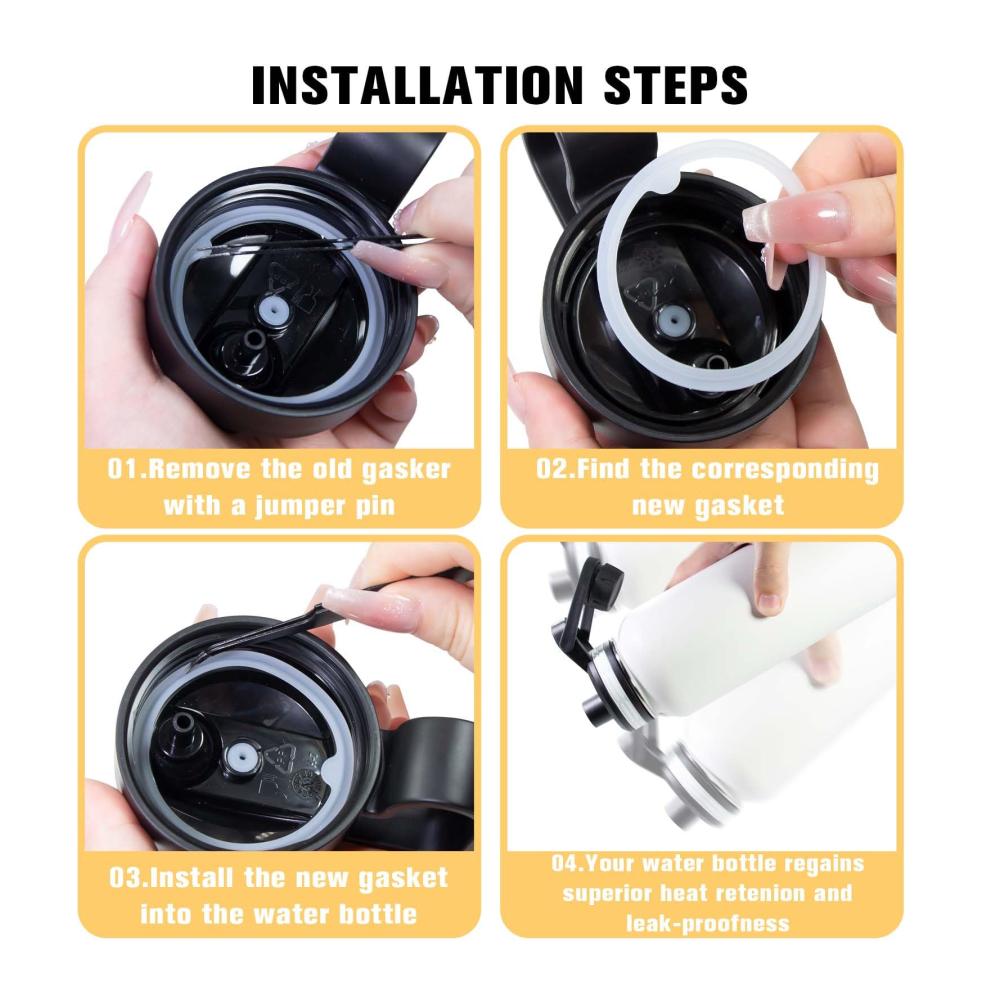 INSTALLATION STEPS

01.Remove the old gasker with a jumper pin

02.Find the corresponding new gasket

03.Install the new gasket into the water bottle

04.Your water bottle regains superior heat retenion and leak-proofness