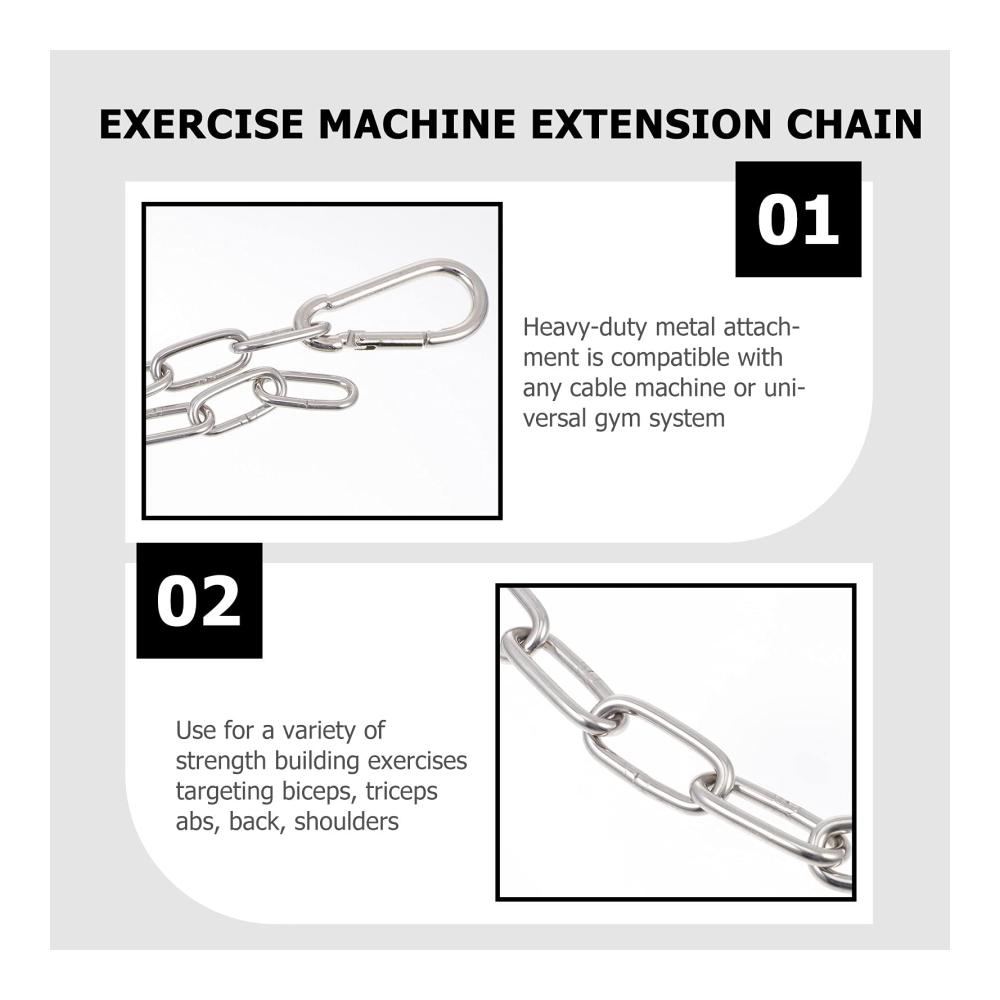 EXERCISE MACHINE EXTENSION CHAIN

01

Heavy-duty metal attachment is compatible with any cable machine or universal gym system

02

Use for a variety of strength building exercises targeting biceps, triceps abs, back, shoulders