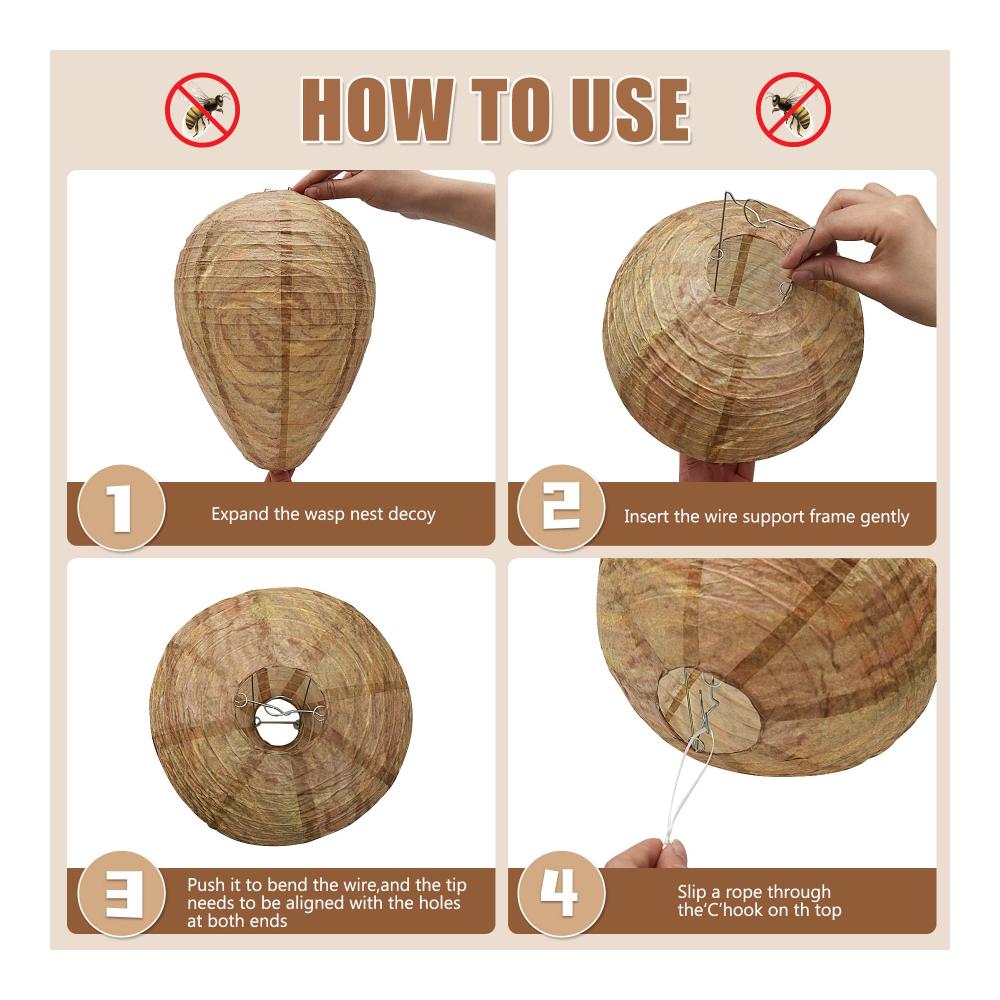 HOW TO USE

1
Expand the wasp nest decoy

2
Insert the wire support frame gently

3
Push it to bend the wire,and the tip needs to be aligned with the holes at both ends

4
Slip a rope through the'C'hook on th top