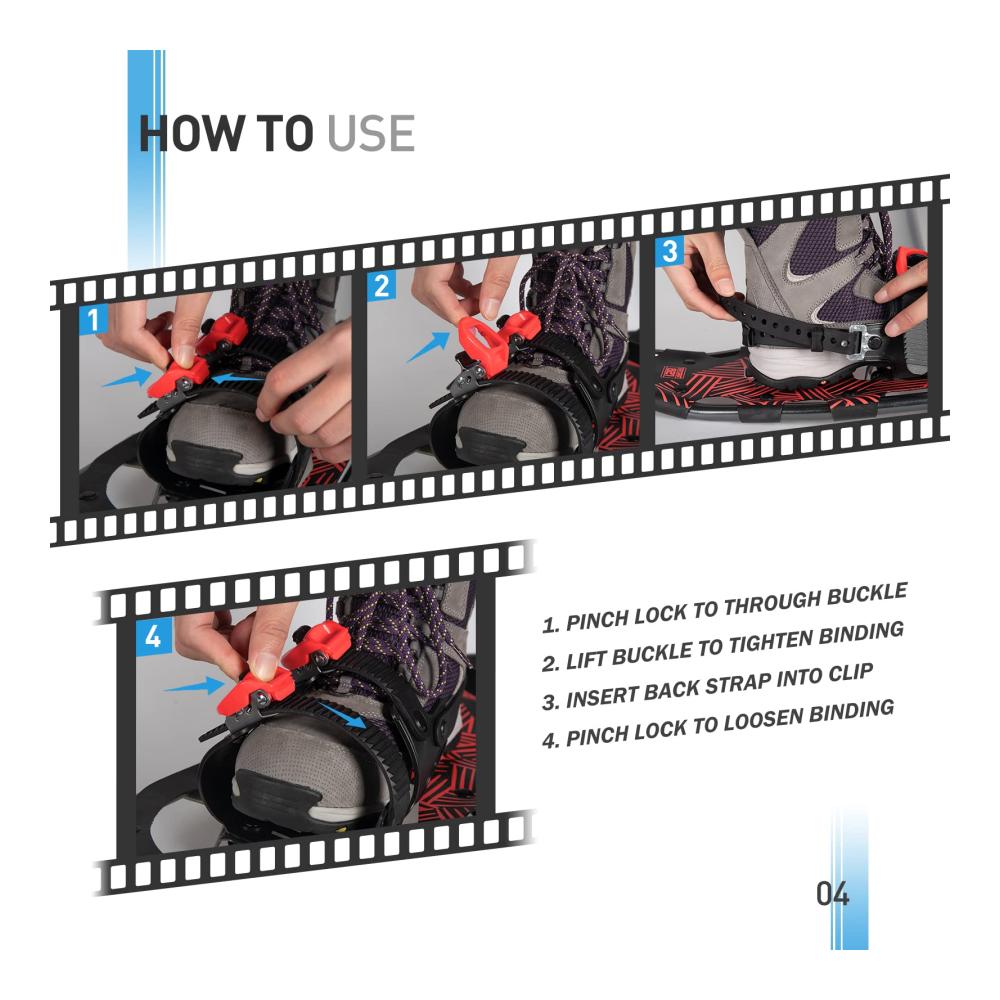 HOW TO USE

1

2

3

4

1. PINCH LOCK TO THROUGH BUCKLE
2. LIFT BUCKLE TO TIGHTEN BINDING
3. INSERT BACK STRAP INTO CLIP
4. PINCH LOCK TO LOOSEN BINDING

04