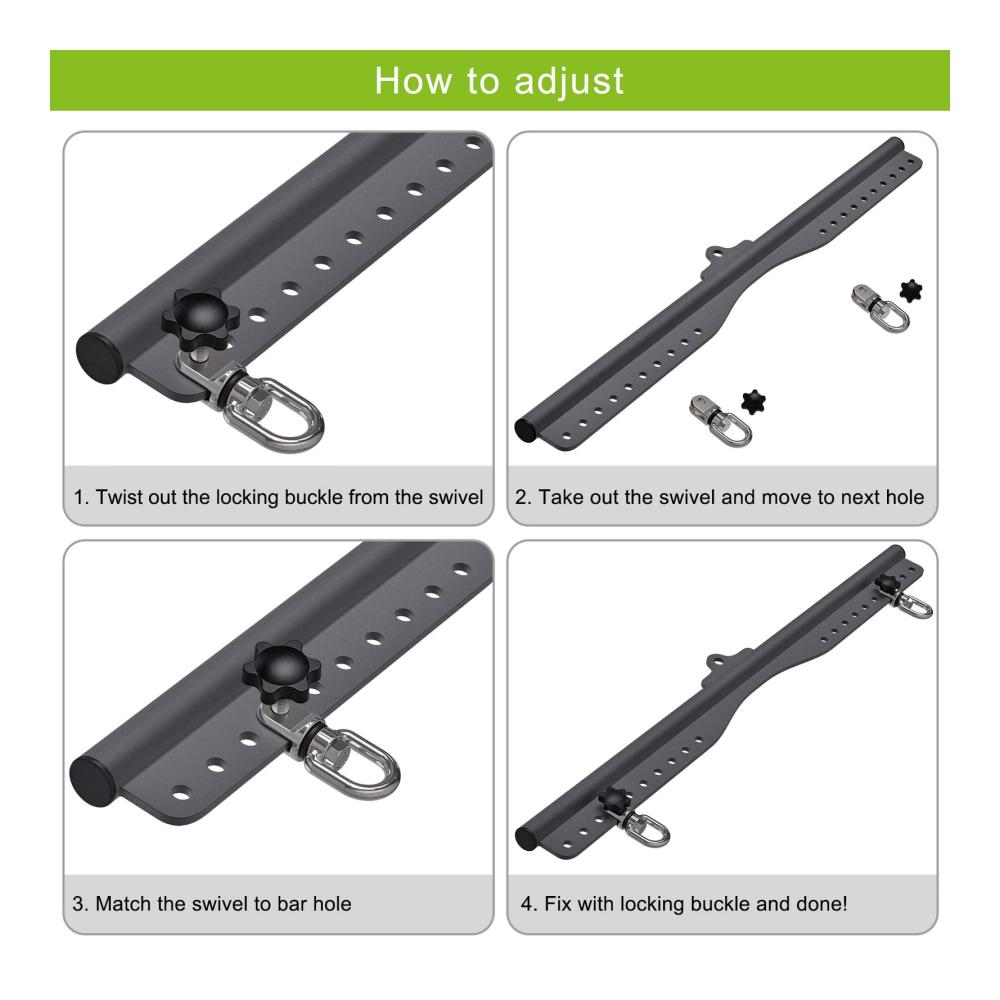 How to adjust

1. Twist out the locking buckle from the swivel

2. Take out the swivel and move to next hole

3. Match the swivel to bar hole

4. Fix with locking buckle and done!