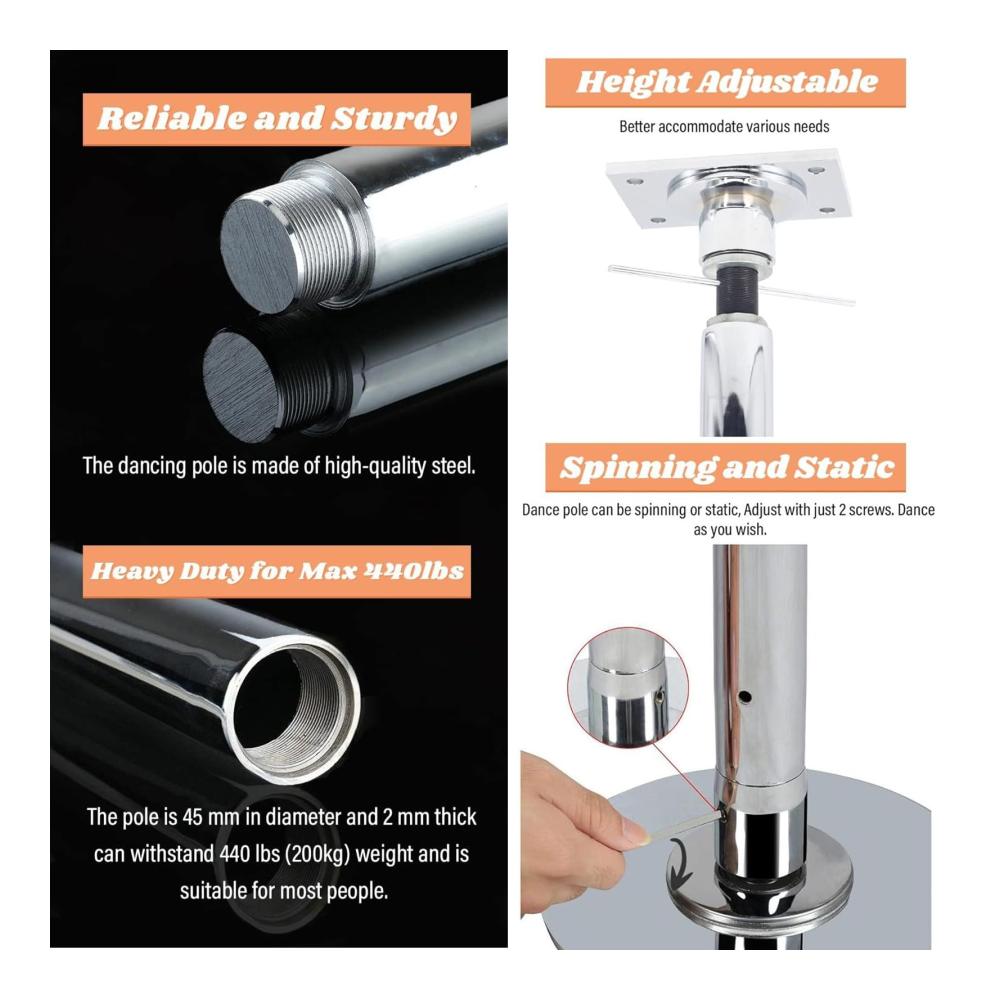 Reliable and Sturdy

The dancing pole is made of high-quality steel.

Heavy Duty for Max 440lbs

The pole is 45 mm in diameter and 2 mm thick can withstand 440 lbs (200kg) weight and is suitable for most people.

Height Adjustable

Better accommodate various needs

Spinning and Static

Dance pole can be spinning or static, Adjust with just 2 screws. Dance as you wish.