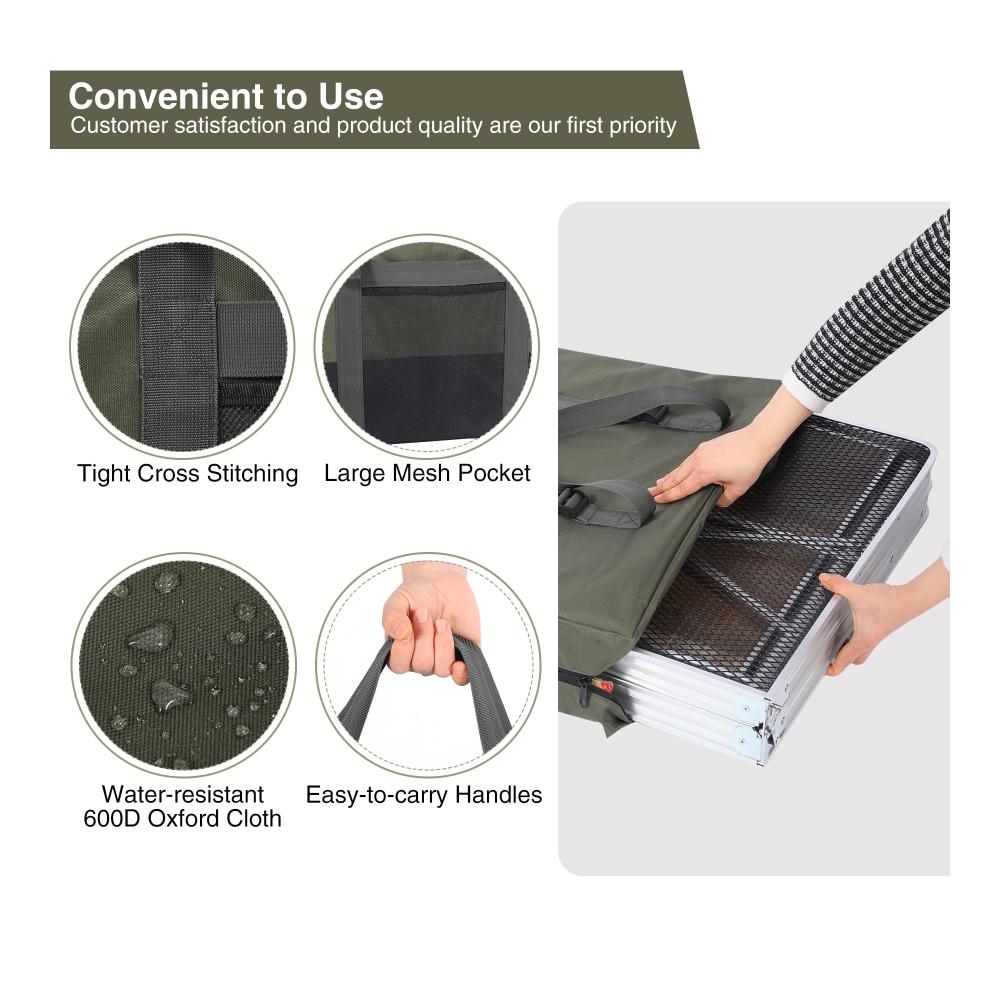 Convenient to Use
Customer satisfaction and product quality are our first priority

Tight Cross Stitching

Large Mesh Pocket

Water-resistant 600D Oxford Cloth

Easy-to-carry Handles