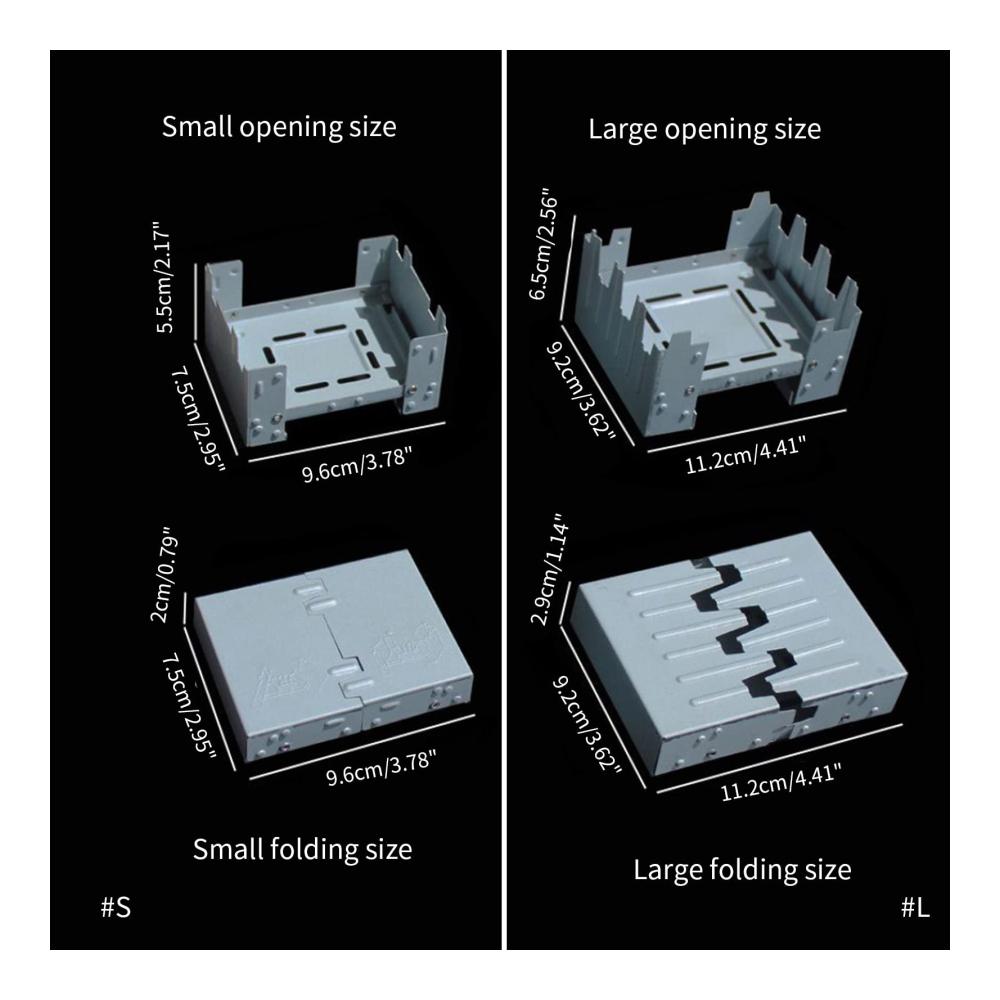 Small opening size

5.5cm/2.17"

7.5cm/2.95"

9.6cm/3.78"

2cm/0.79"

7.5cm/2.95"

9.6cm/3.78"

Small folding size

#S

Large opening size

6.5cm/2.56"

9.2cm/3.62"

11.2cm/4.41"

2.9cm/1.14"

9.2cm/3.62"

11.2cm/4.41"

Large folding size

#L