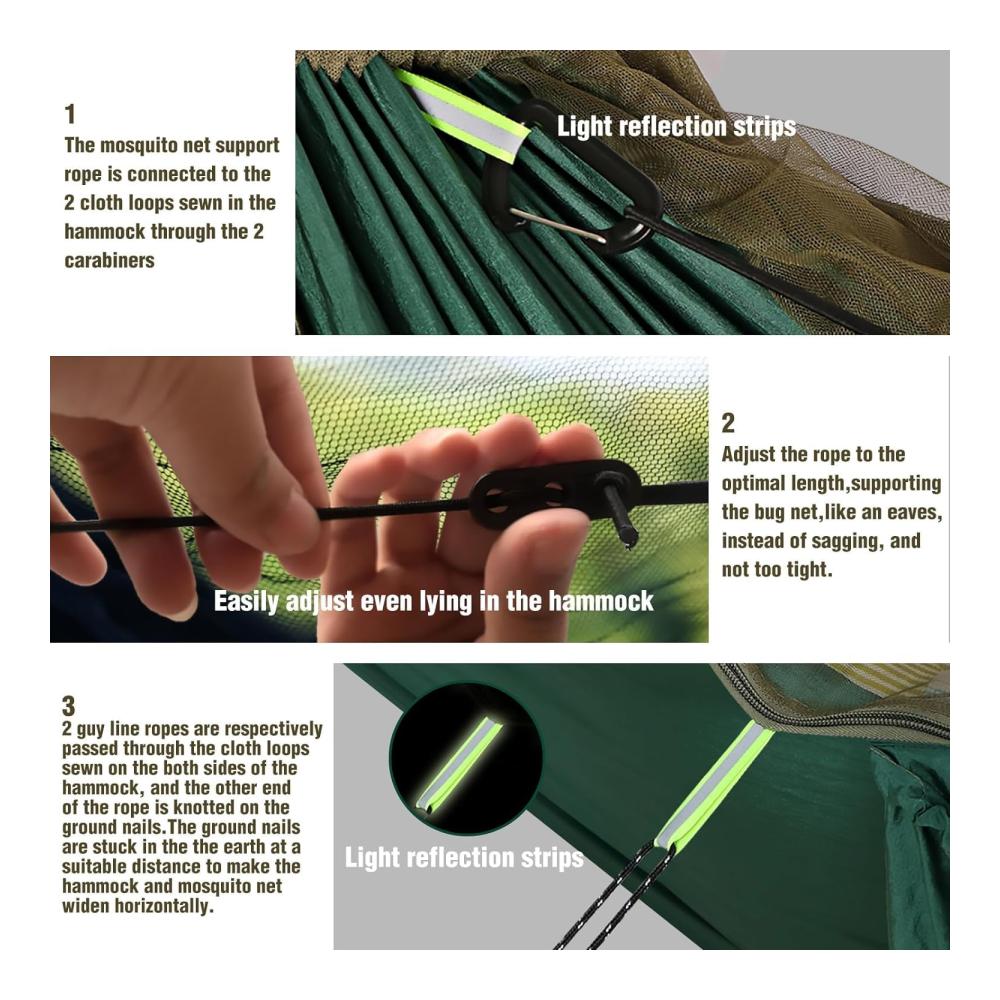 1
The mosquito net support rope is connected to the 2 cloth loops sewn in the hammock through the 2 carabiners

Light reflection strips

Easily adjust even lying in the hammock

2
Adjust the rope to the optimal length,supporting the bug net,like an eaves, instead of sagging, and not too tight.

3
2 guy line ropes are respectively passed through the cloth loops sewn on the both sides of the hammock, and the other end of the rope is knotted on the ground nails.The ground nails are stuck in the the earth at a suitable distance to make the hammock and mosquito net widen horizontally.

Light reflection strips