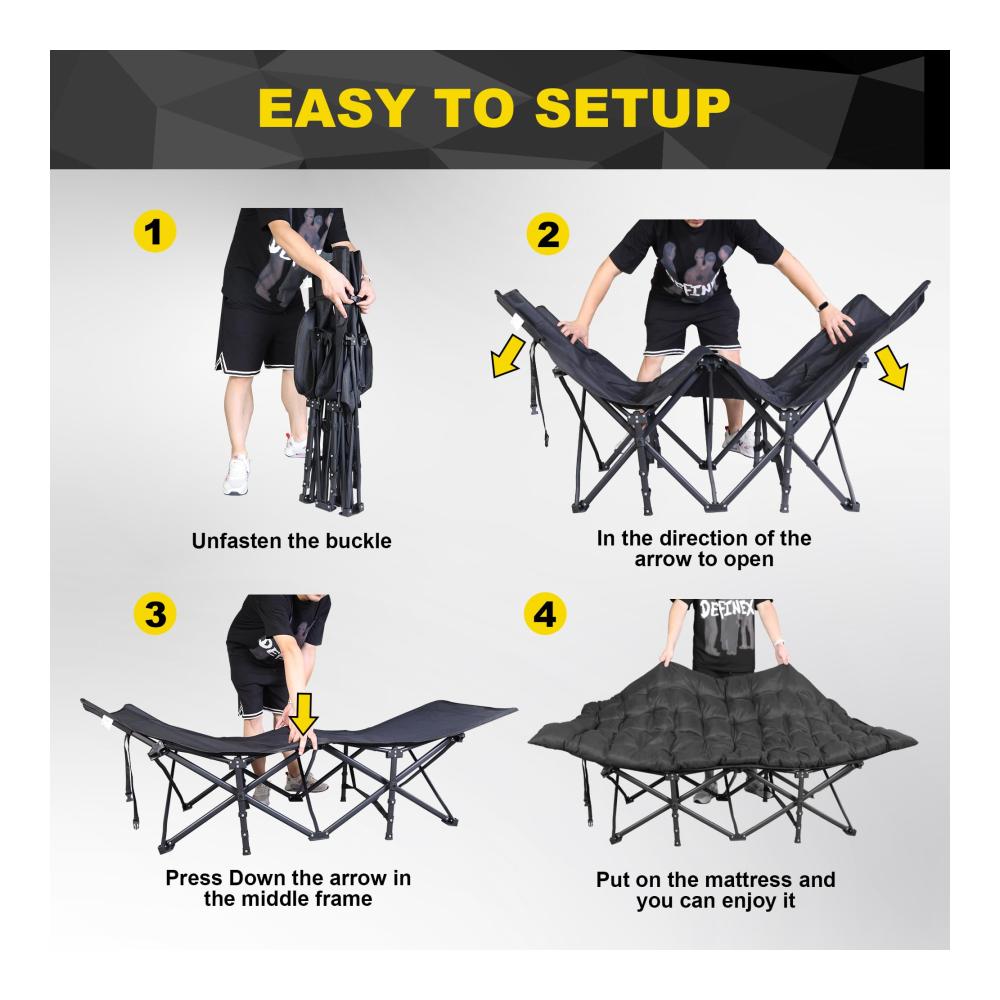 EASY TO SETUP

1

Unfasten the buckle

2

In the direction of the arrow to open

3

Press Down the arrow in the middle frame

4

DEFINEX

Put on the mattress and you can enjoy it