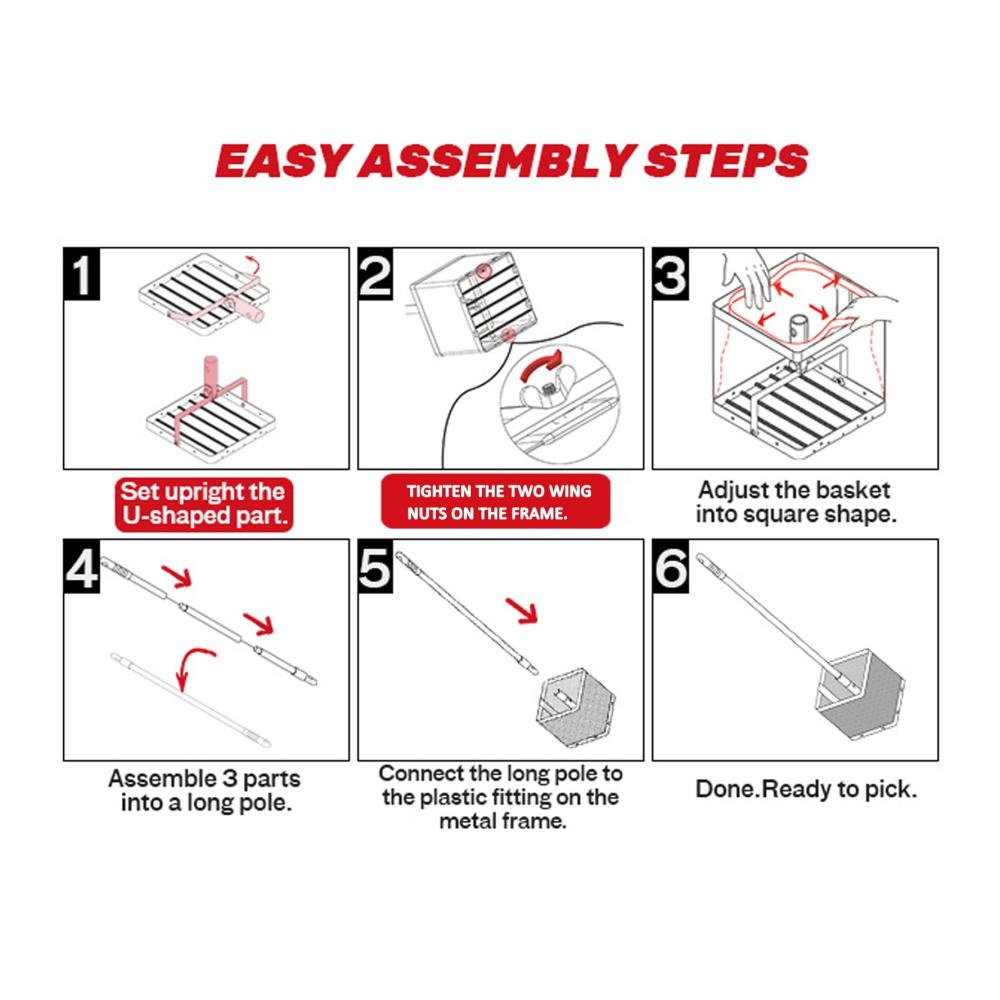 EASY ASSEMBLY STEPS

1

Set upright the U-shaped part.

2

TIGHTEN THE TWO WING NUTS ON THE FRAME.

3

Adjust the basket into square shape.

4

Assemble 3 parts into a long pole.

5

Connect the long pole to the plastic fitting on the metal frame.

6

Done.Ready to pick.