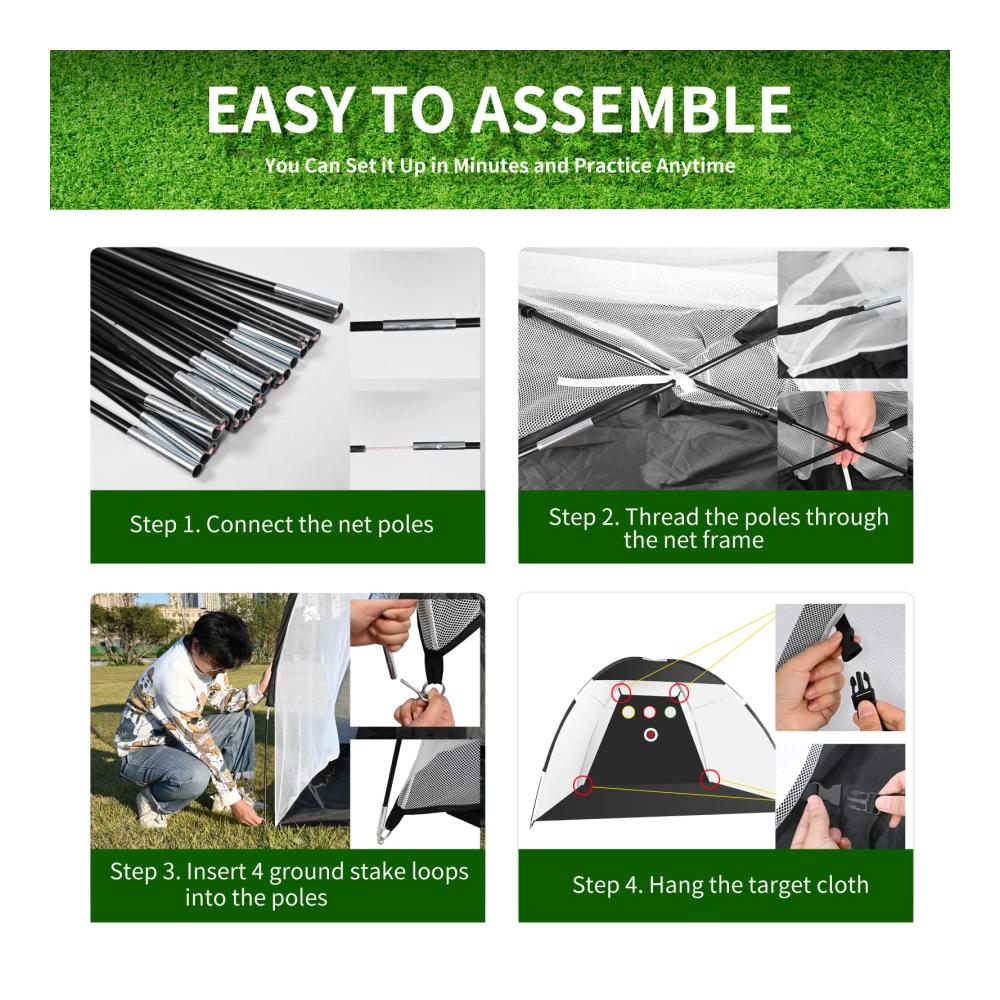 EASY TO ASSEMBLE
You Can Set it Up in Minutes and Practice Anytime

Step 1. Connect the net poles

Step 2. Thread the poles through the net frame

Step 3. Insert 4 ground stake loops into the poles

Step 4. Hang the target cloth