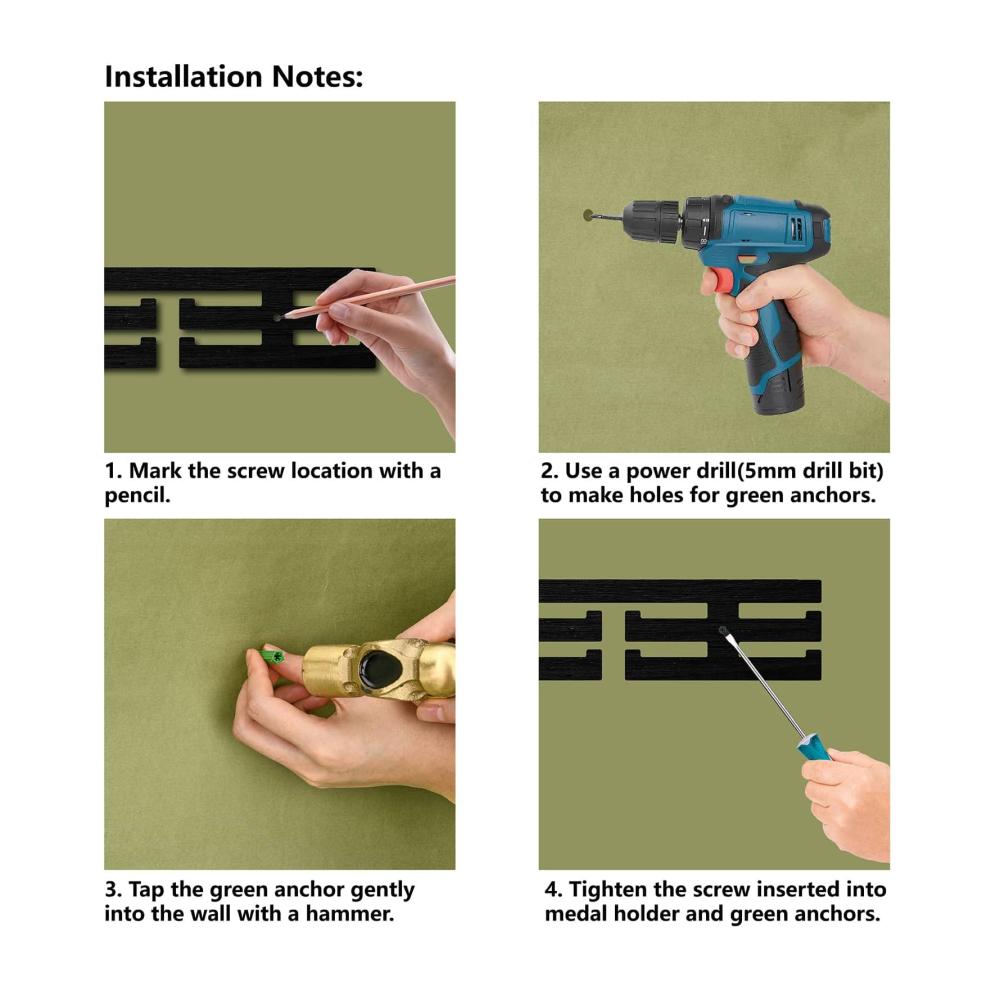 Installation Notes:

1. Mark the screw location with a pencil.

2. Use a power drill(5mm drill bit) to make holes for green anchors.

3. Tap the green anchor gently into the wall with a hammer.

4. Tighten the screw inserted into medal holder and green anchors.