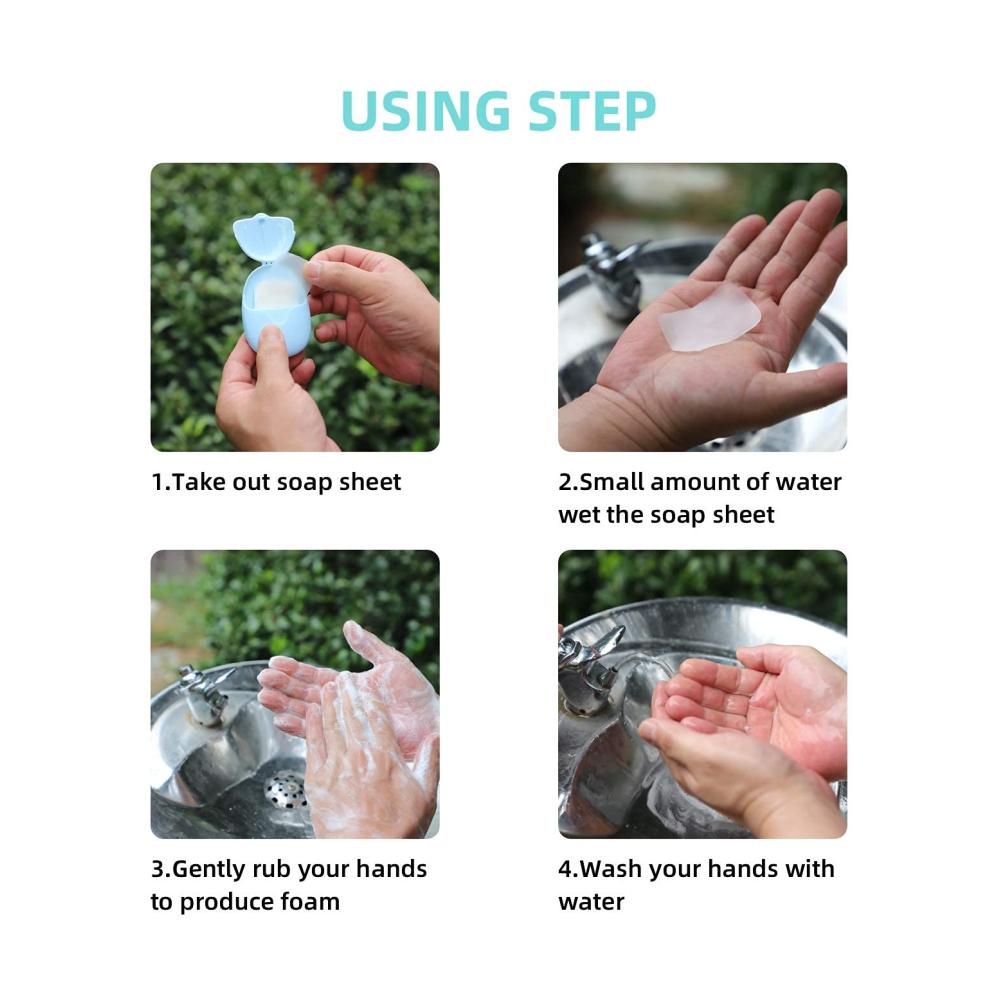 USING STEP

1.Take out soap sheet

2.Small amount of water wet the soap sheet

3.Gently rub your hands to produce foam

4.Wash your hands with water