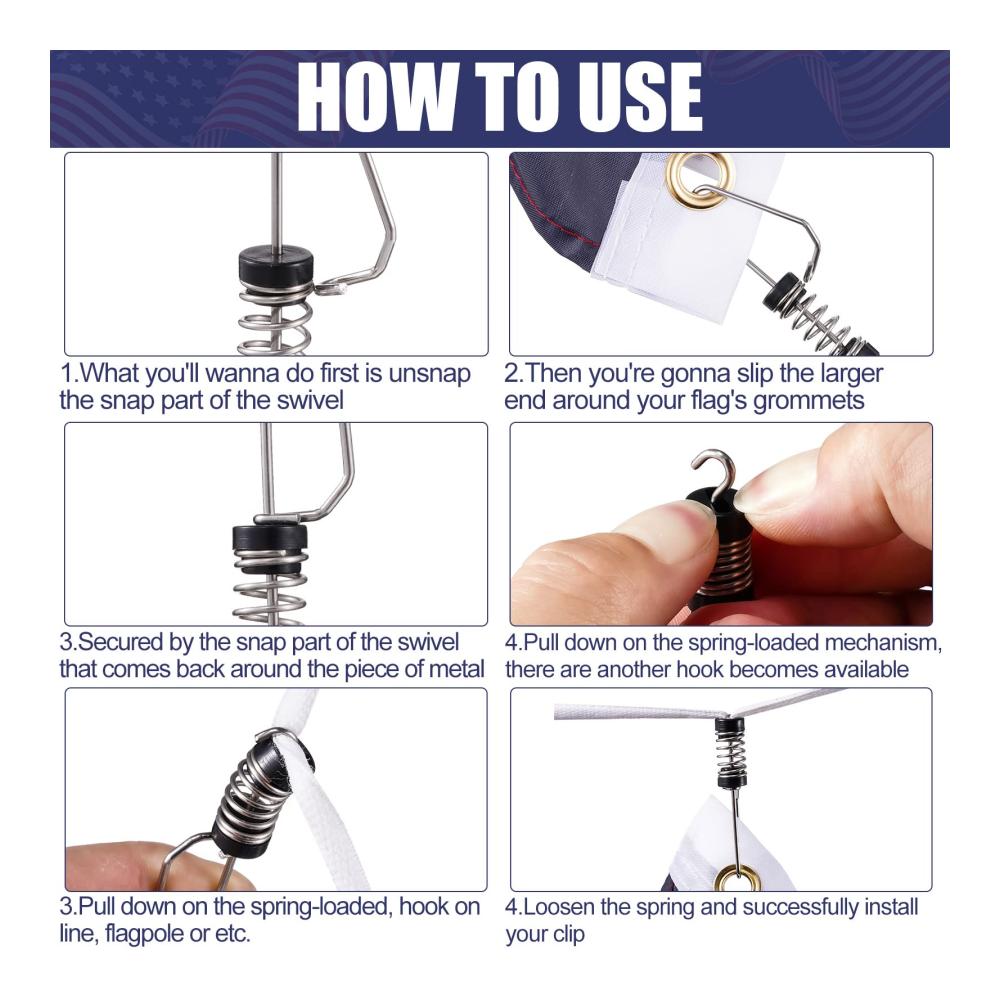 HOW TO USE

1.What you'll wanna do first is unsnap the snap part of the swivel

2.Then you're gonna slip the larger end around your flag's grommets

3.Secured by the snap part of the swivel that comes back around the piece of metal

4.Pull down on the spring-loaded mechanism, there are another hook becomes available

3.Pull down on the spring-loaded, hook on line, flagpole or etc.

4.Loosen the spring and successfully install your clip