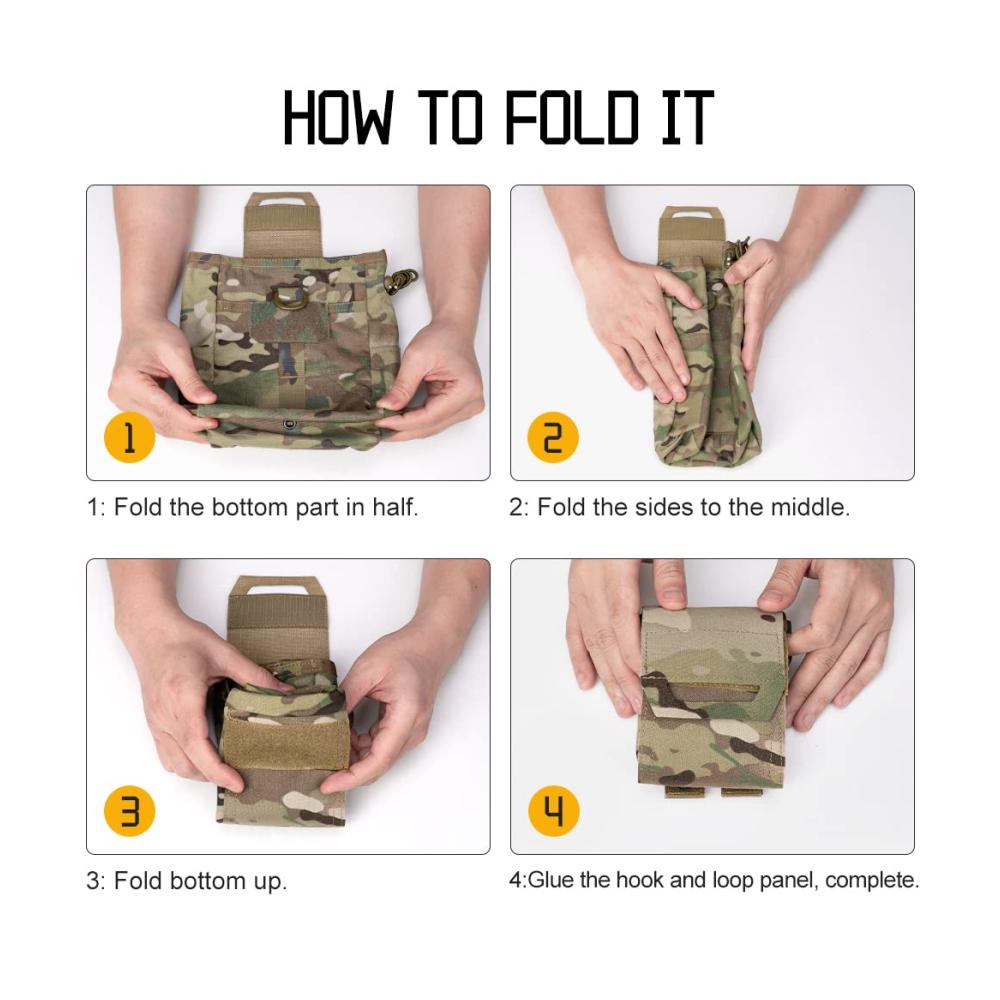 HOW TO FOLD IT

1

1: Fold the bottom part in half.

2

2: Fold the sides to the middle.

3

3: Fold bottom up.

4

4:Glue the hook and loop panel, complete.