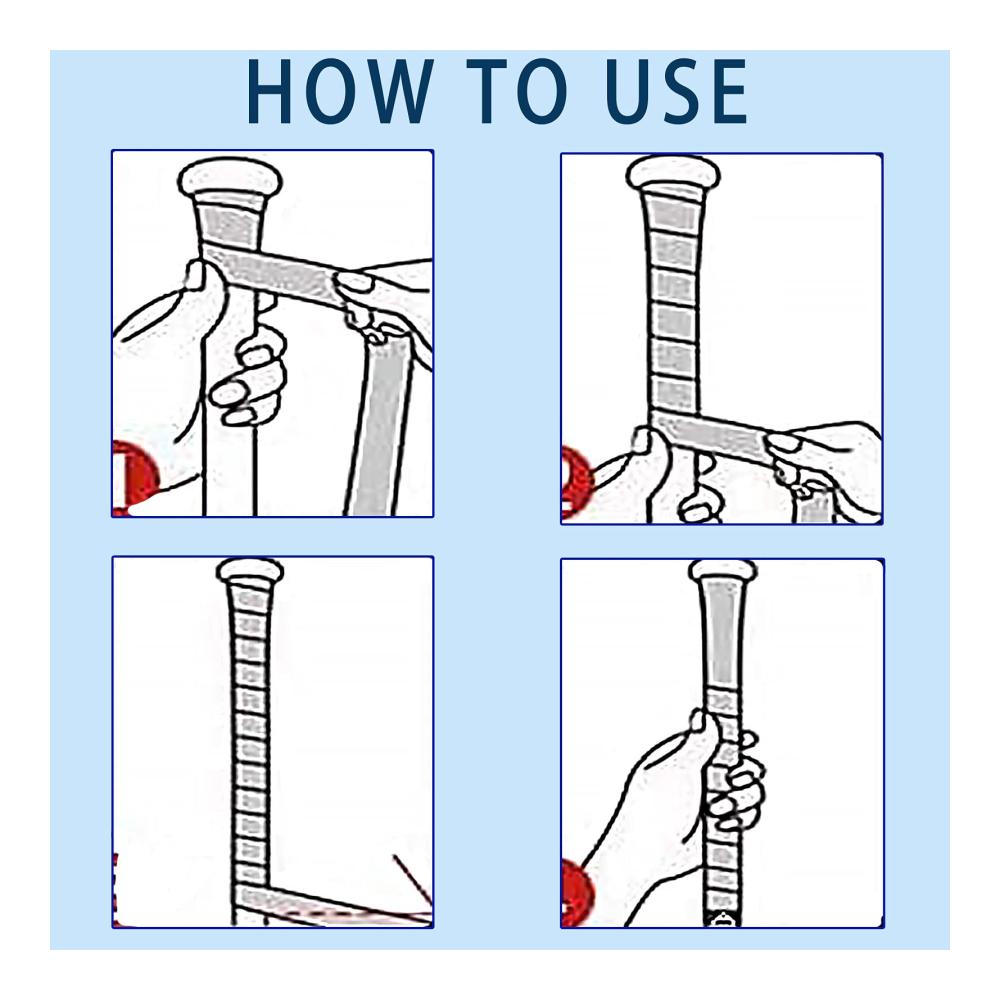 HOW TO USE