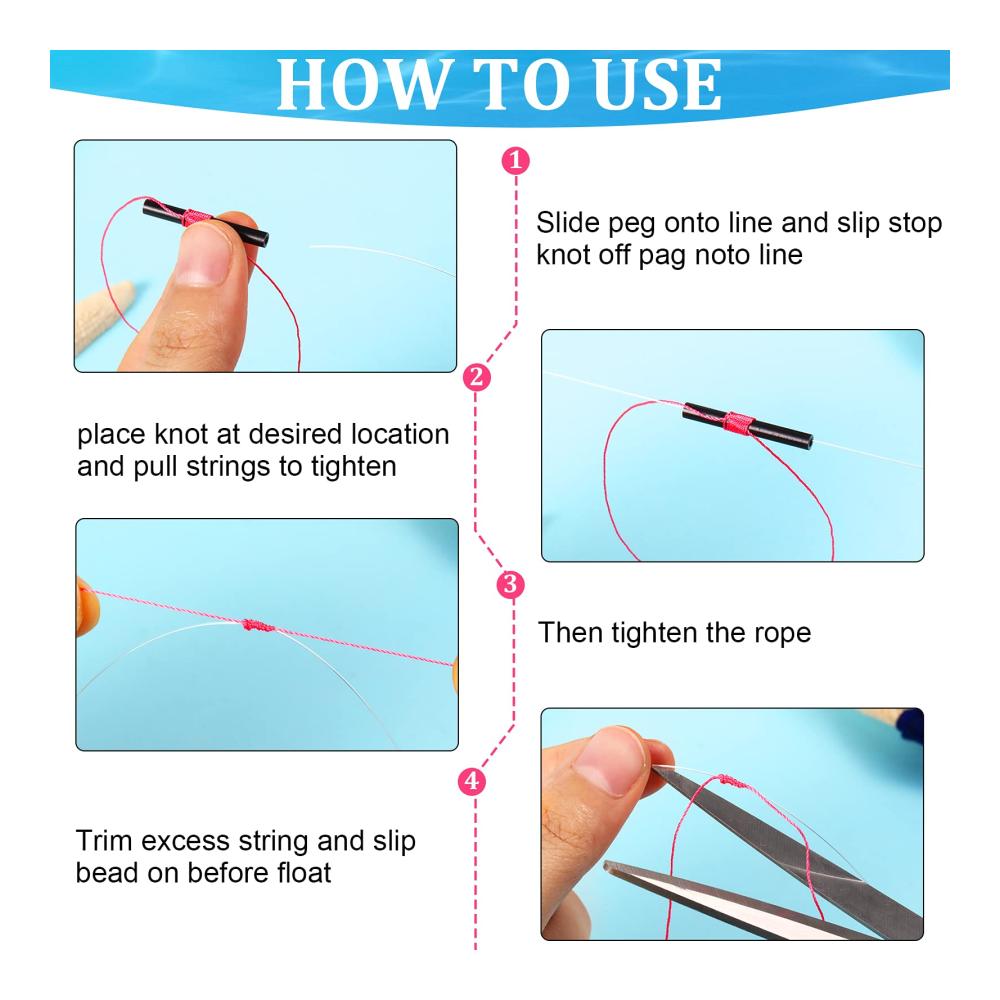 HOW TO USE

1

Slide peg onto line and slip stop knot off pag noto line

2

place knot at desired location and pull strings to tighten

3

Then tighten the rope

4

Trim excess string and slip bead on before float