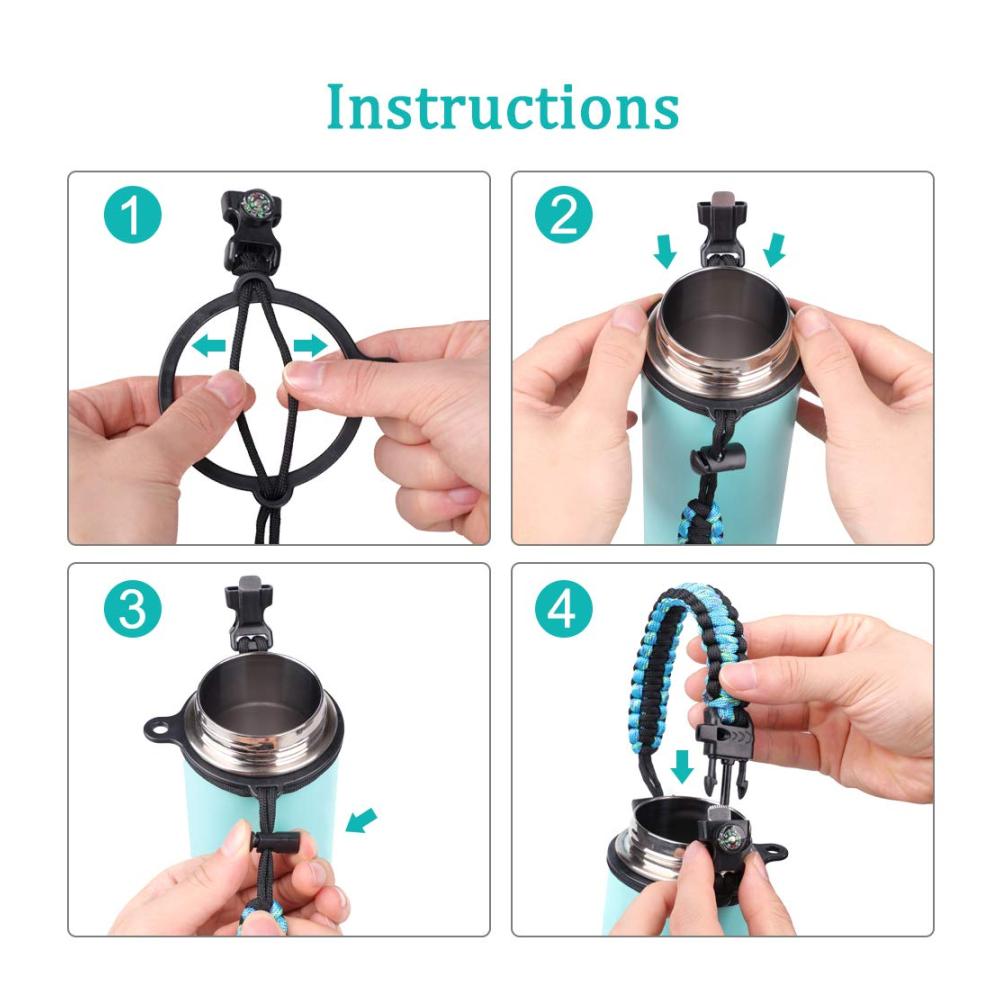 Instructions

1

2

3

4