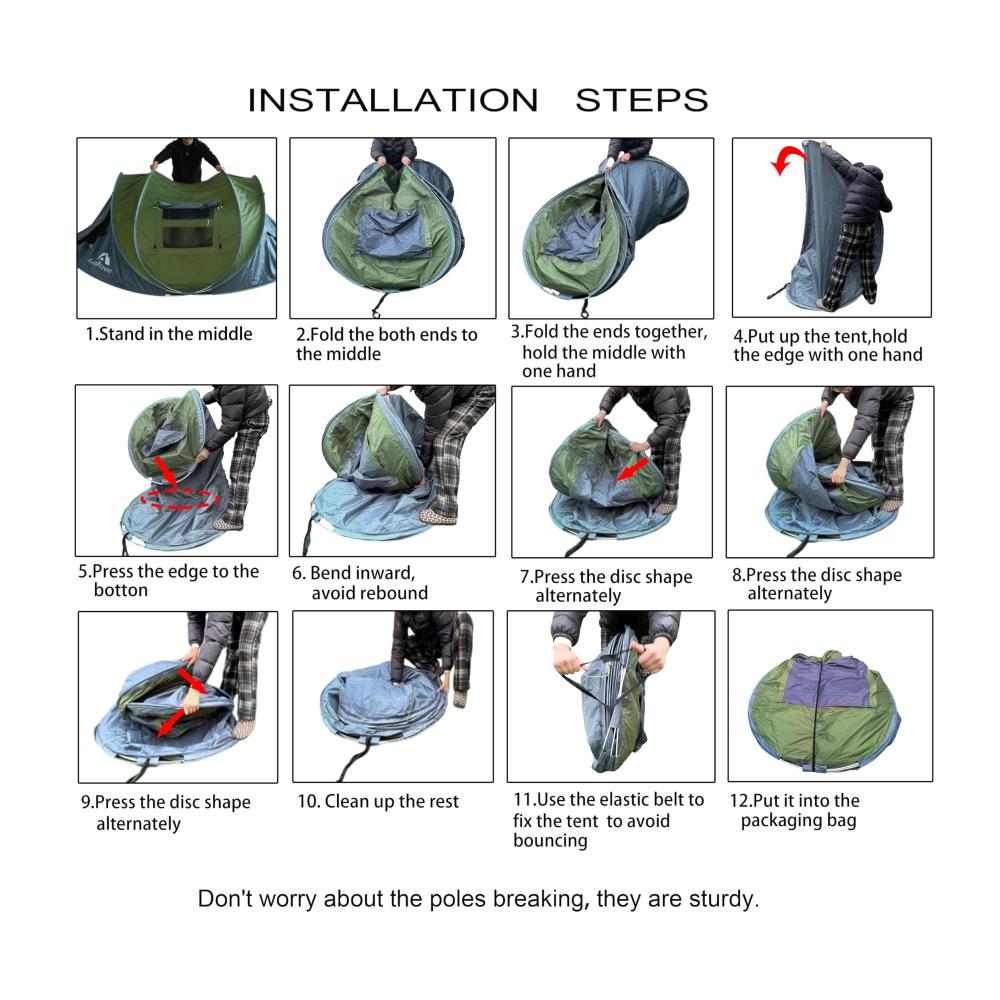 INSTALLATION STEPS

1.Stand in the middle

2.Fold the both ends to the middle

3.Fold the ends together, hold the middle with one hand

4.Put up the tent,hold the edge with one hand

5.Press the edge to the botton

6. Bend inward, avoid rebound

7.Press the disc shape alternately

8.Press the disc shape alternately

9.Press the disc shape alternately

10. Clean up the rest

11.Use the elastic belt to fix the tent to avoid bouncing

12.Put it into the packaging bag

Don't worry about the poles breaking, they are sturdy.