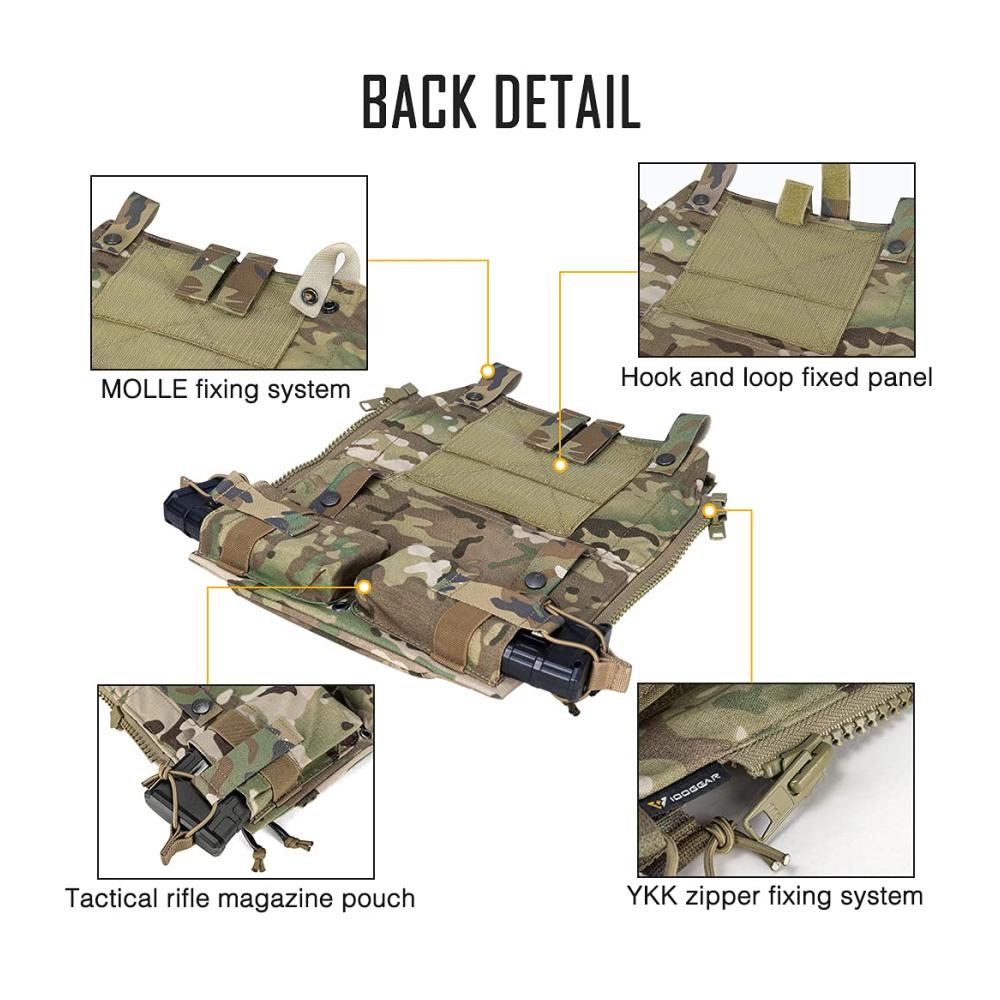 BACK DETAIL

MOLLE fixing system

Hook and loop fixed panel

Tactical rifle magazine pouch

IDOGEAR

YKK zipper fixing system