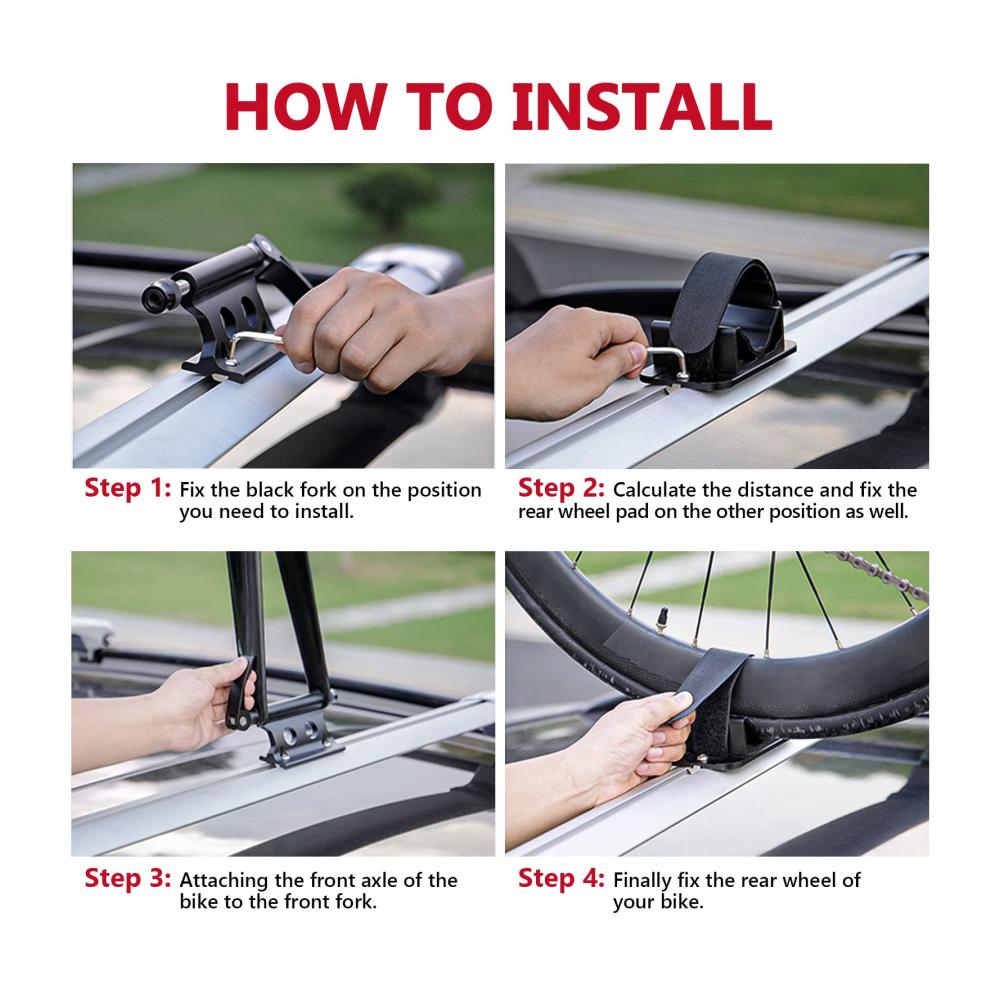 HOW TO INSTALL

Step 1: Fix the black fork on the position you need to install.

Step 2: Calculate the distance and fix the rear wheel pad on the other position as well.

Step 3: Attaching the front axle of the bike to the front fork.

Step 4: Finally fix the rear wheel of your bike.