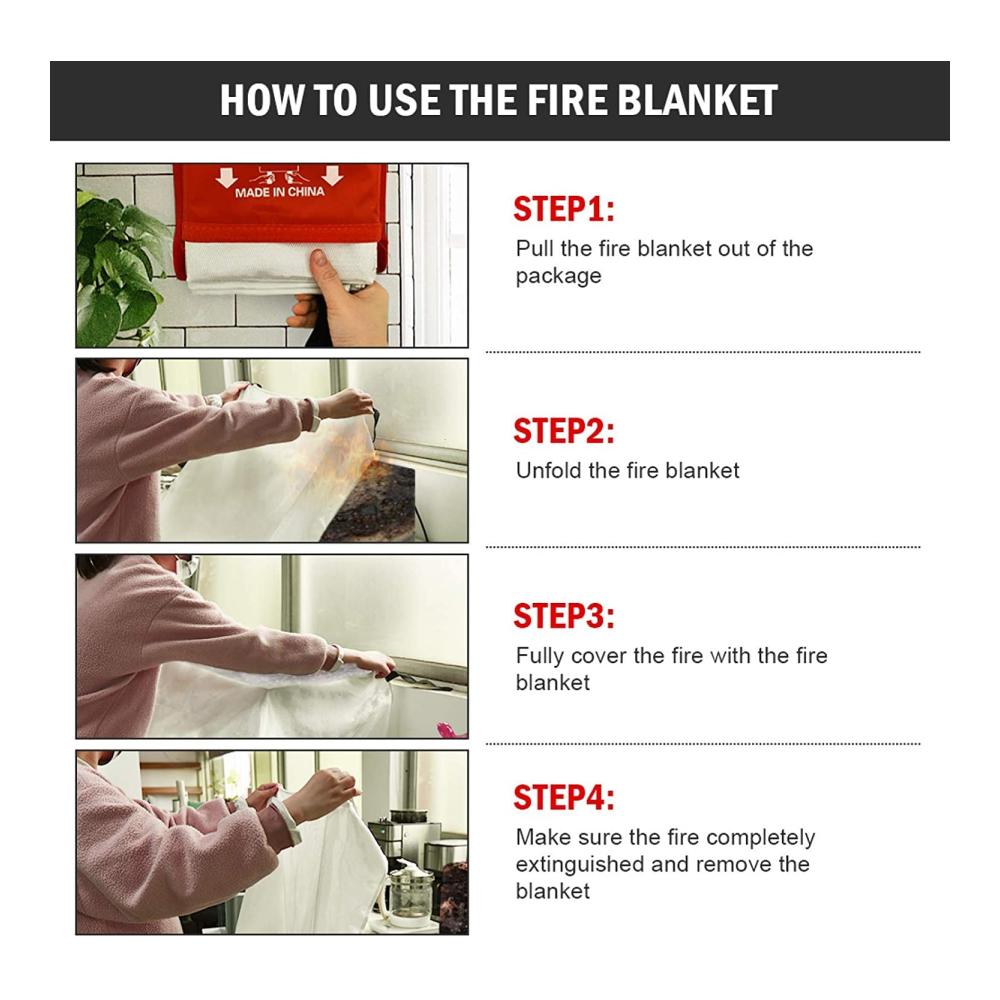 HOW TO USE THE FIRE BLANKET

MADE IN CHINA

STEP1:
Pull the fire blanket out of the package

STEP2:
Unfold the fire blanket

STEP3:
Fully cover the fire with the fire blanket

STEP4:
Make sure the fire completely extinguished and remove the blanket