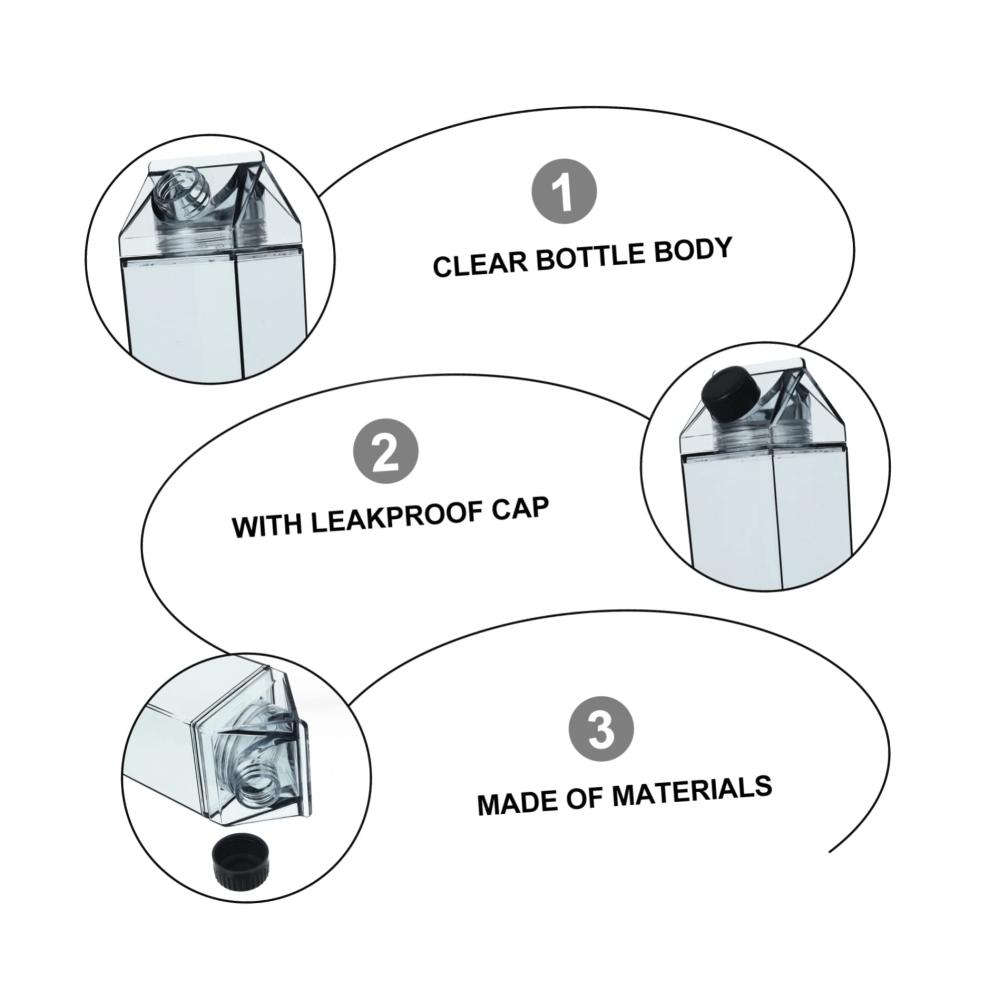 1

CLEAR BOTTLE BODY

2

WITH LEAKPROOF CAP

3

MADE OF MATERIALS