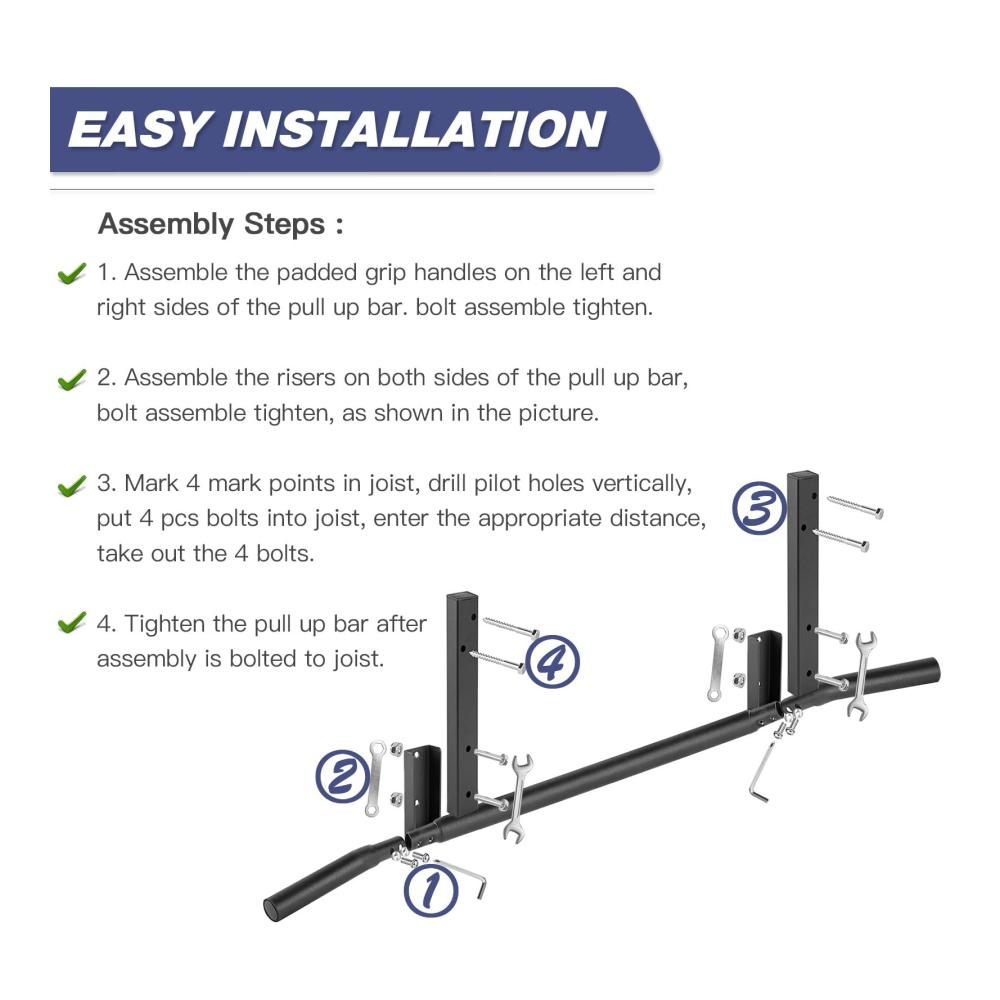 EASY INSTALLATION

Assembly Steps :

1. Assemble the padded grip handles on the left and right sides of the pull up bar. bolt assemble tighten.

2. Assemble the risers on both sides of the pull up bar, bolt assemble tighten, as shown in the picture.

3. Mark 4 mark points in joist, drill pilot holes vertically, put 4 pcs bolts into joist, enter the appropriate distance, take out the 4 bolts.

4. Tighten the pull up bar after assembly is bolted to joist.

3

4

2

1