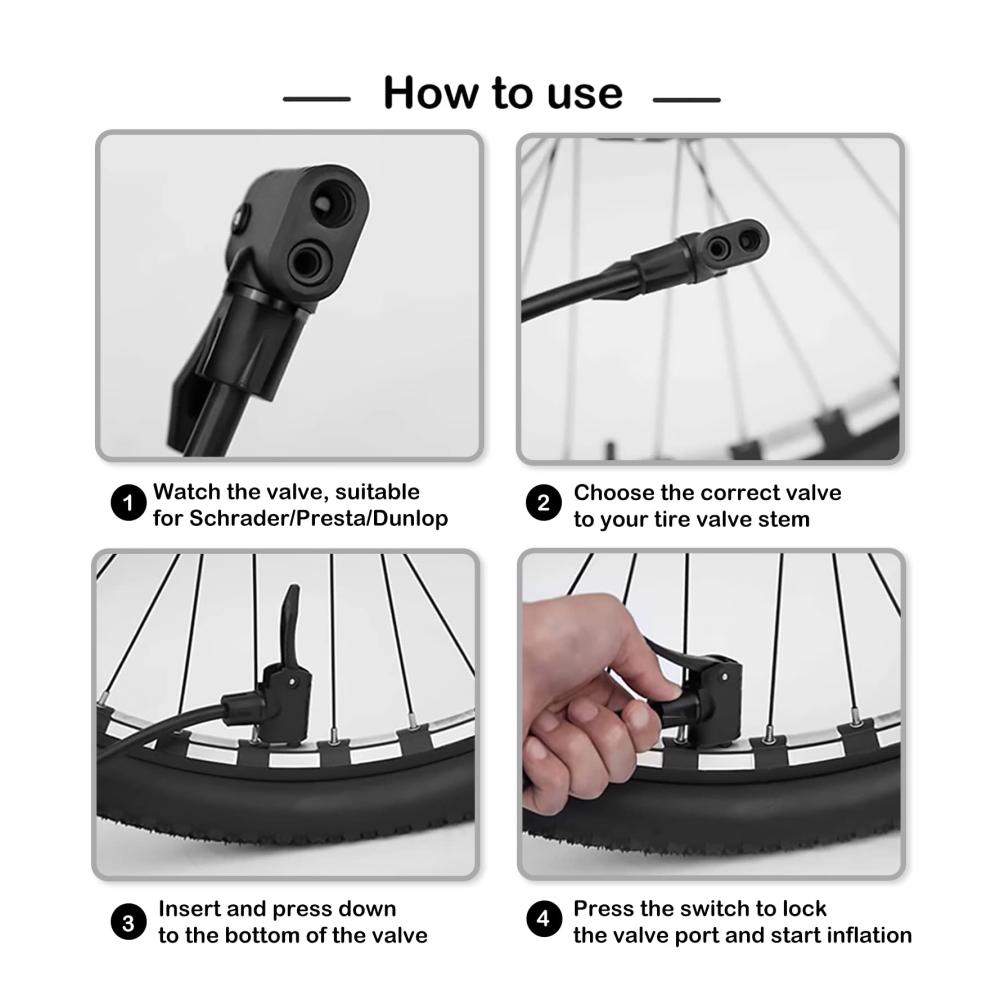 How to use

1 Watch the valve, suitable for Schrader/Presta/Dunlop

2 Choose the correct valve to your tire valve stem

3 Insert and press down to the bottom of the valve

4 Press the switch to lock the valve port and start inflation