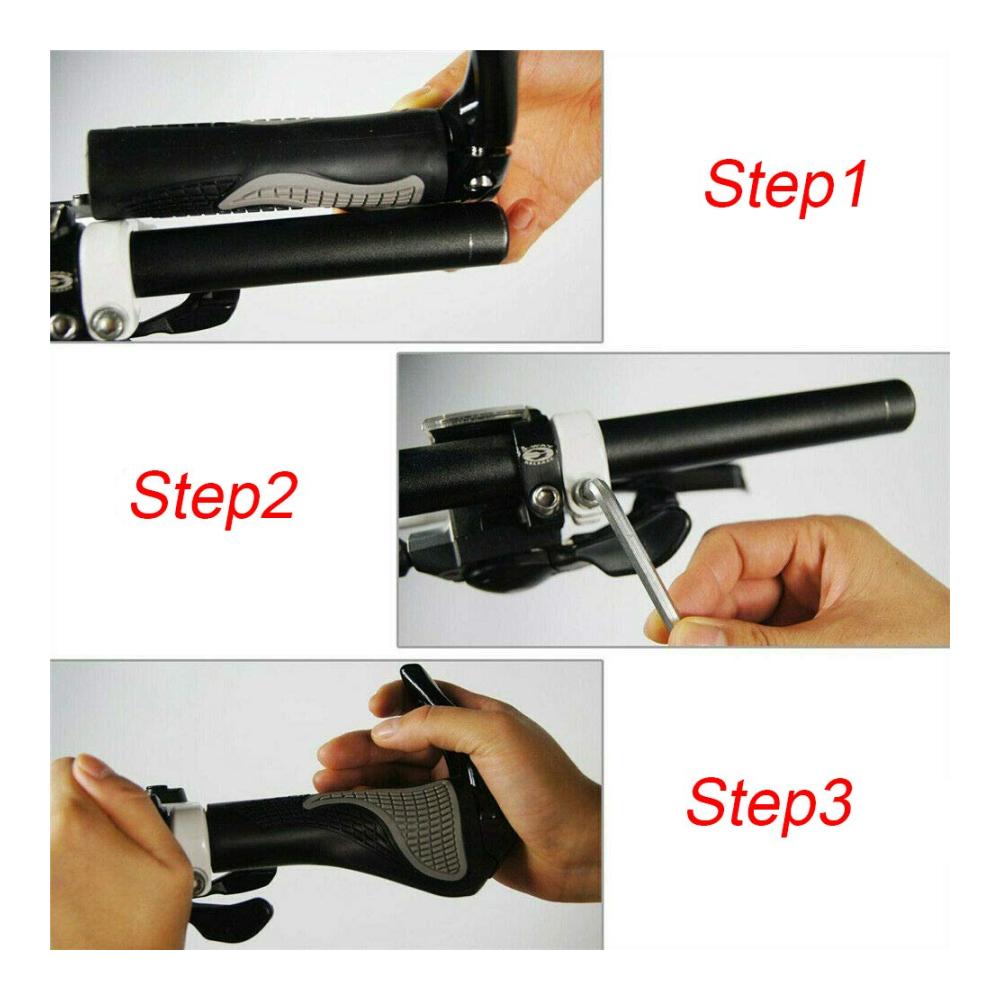 Step1

Step2

Step3