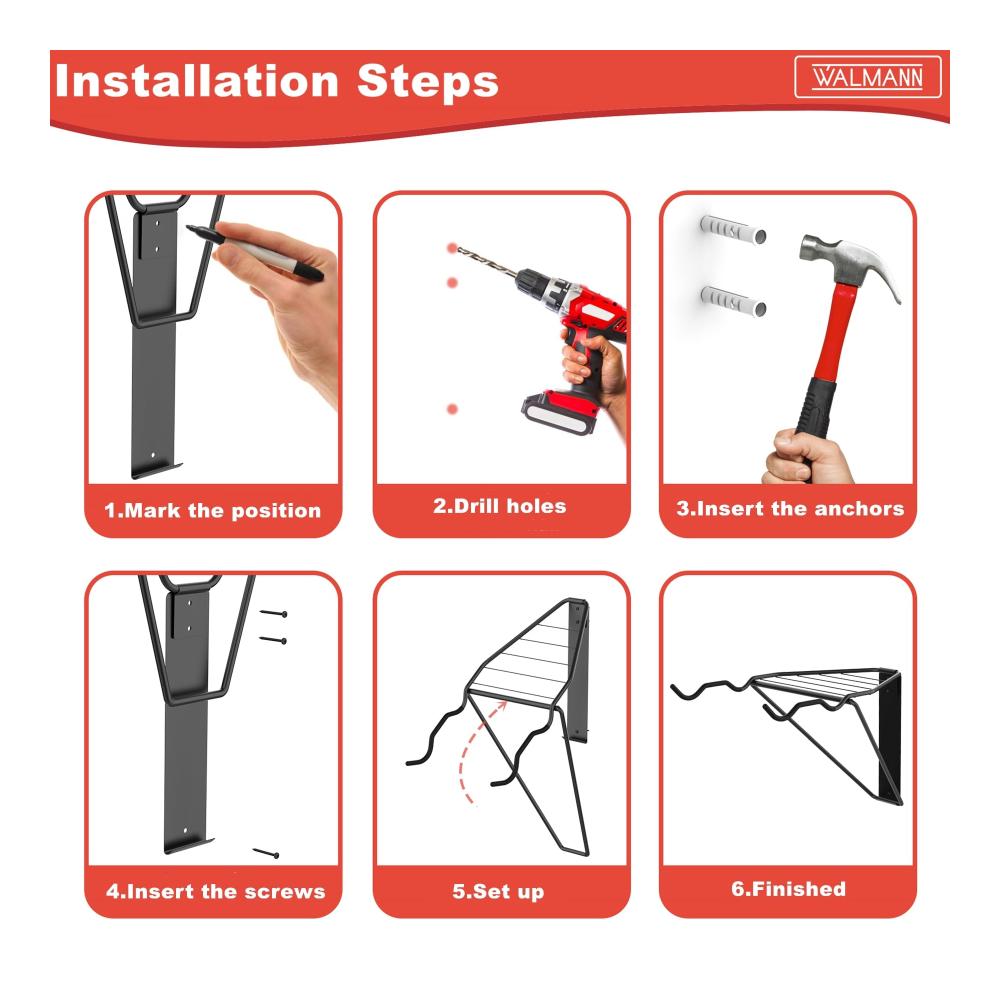 Installation Steps

WALMANN

1.Mark the position

2.Drill holes

3.Insert the anchors

4.Insert the screws

5.Set up

6.Finished