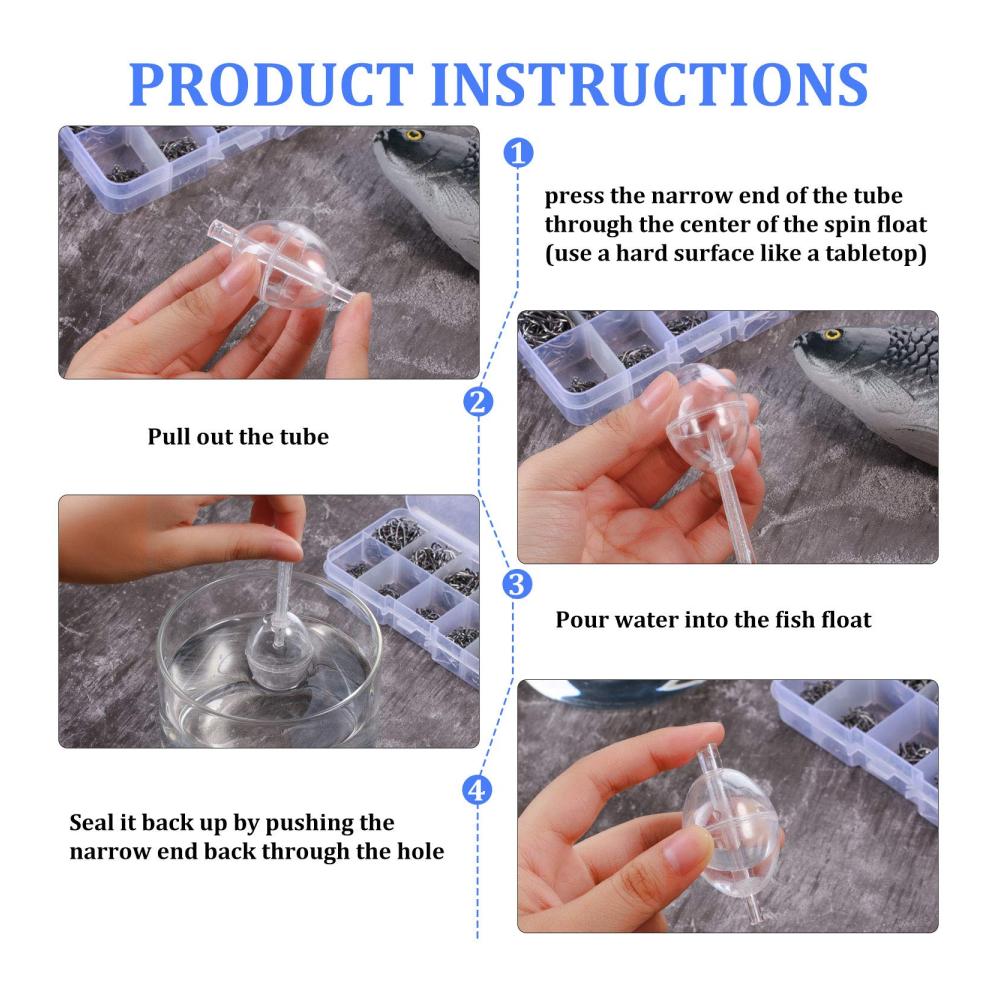 PRODUCT INSTRUCTIONS

1

press the narrow end of the tube through the center of the spin float (use a hard surface like a tabletop)

2

Pull out the tube

3

Pour water into the fish float

4

Seal it back up by pushing the narrow end back through the hole