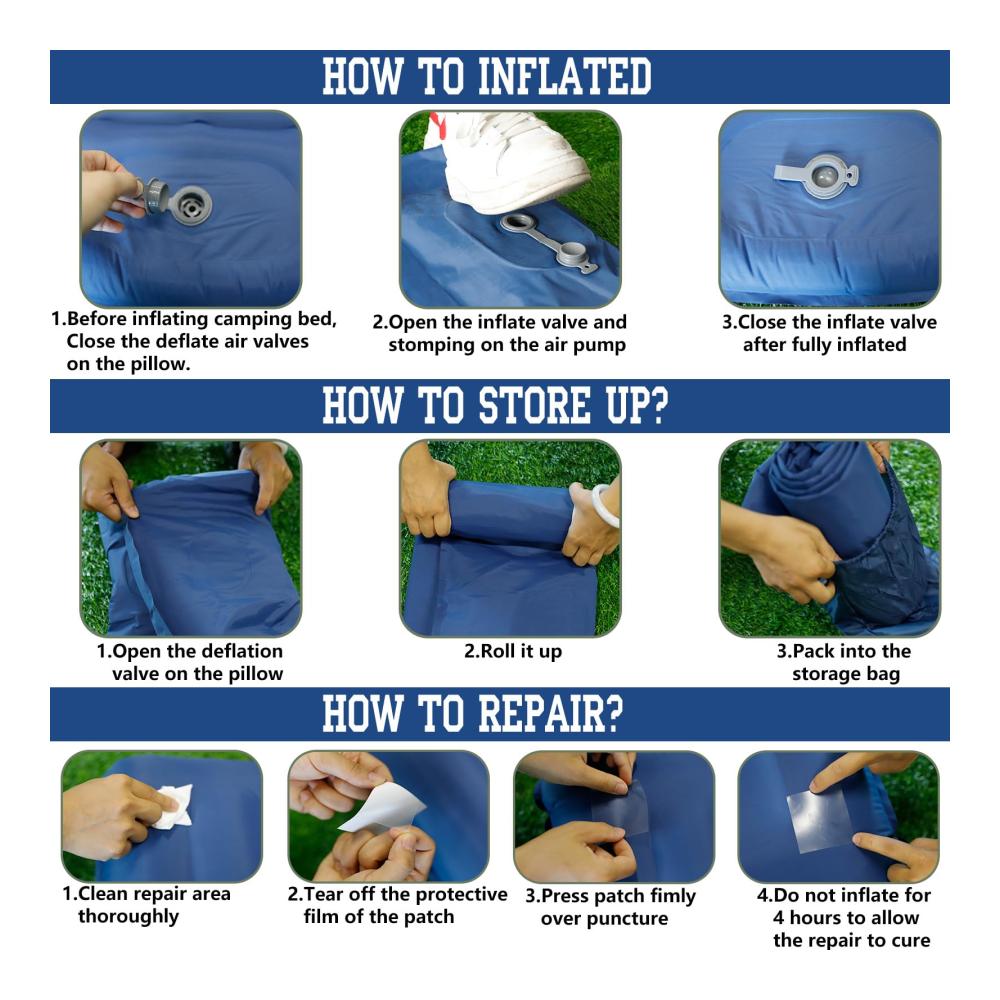 HOW TO INFLATED

1.Before inflating camping bed, Close the deflate air valves on the pillow.

2.Open the inflate valve and stomping on the air pump

3.Close the inflate valve after fully inflated

HOW TO STORE UP?

1.Open the deflation valve on the pillow

2.Roll it up

3.Pack into the storage bag

HOW TO REPAIR?

1.Clean repair area thoroughly

2.Tear off the protective film of the patch

3.Press patch fimly over puncture

4.Do not inflate for 4 hours to allow the repair to cure