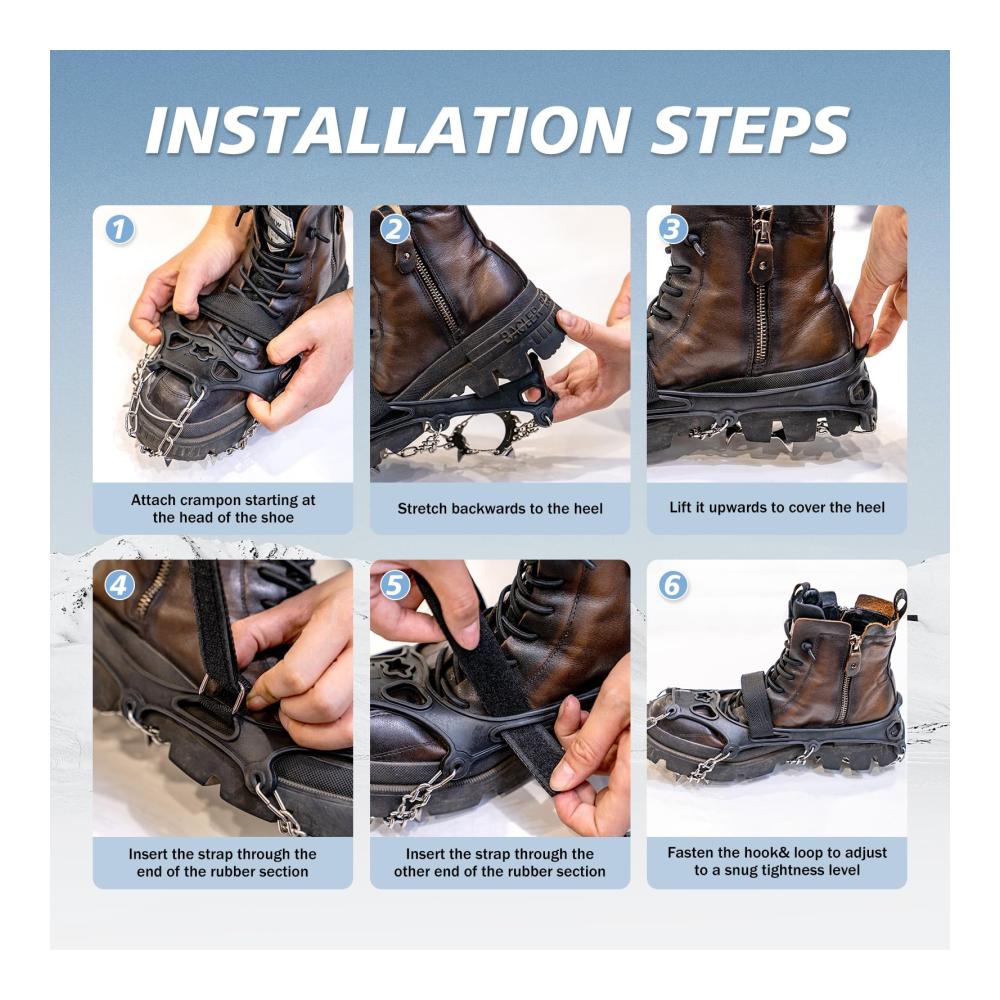 INSTALLATION STEPS

1
Attach crampon starting at the head of the shoe

2
Stretch backwards to the heel

3
Lift it upwards to cover the heel

4
Insert the strap through the end of the rubber section

5
Insert the strap through the other end of the rubber section

6
Fasten the hook& loop to adjust to a snug tightness level