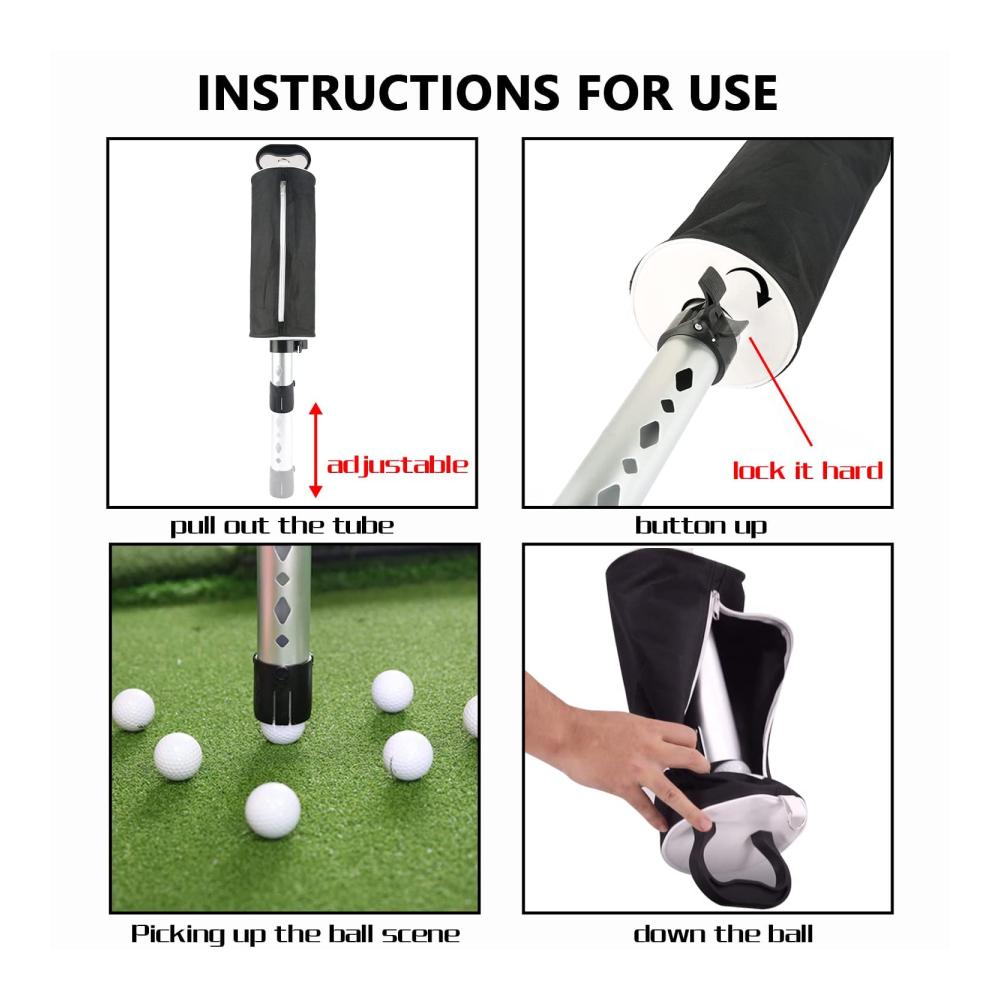 INSTRUCTIONS FOR USE

adjustable

pull out the tube

lock it hard

button up

Picking up the ball scene

down the ball