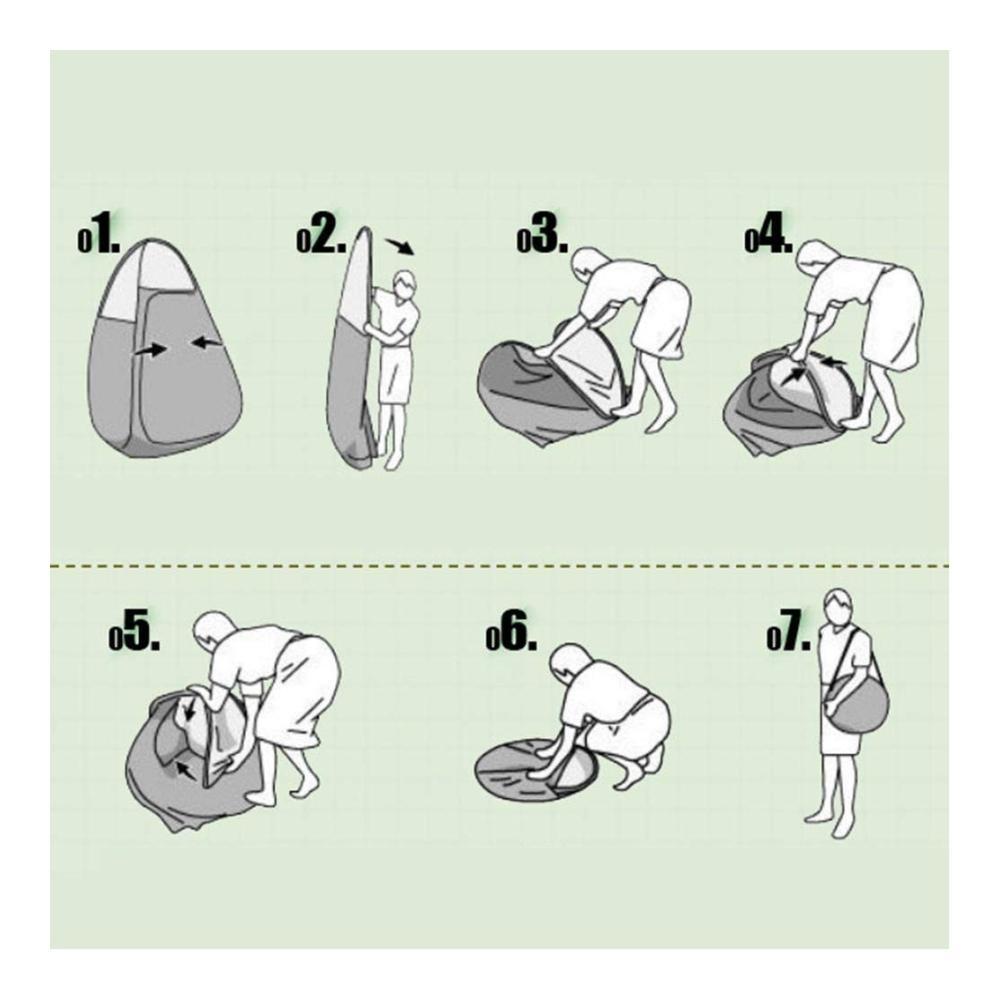 01.

02.

03.

04.

05.

06.

07.