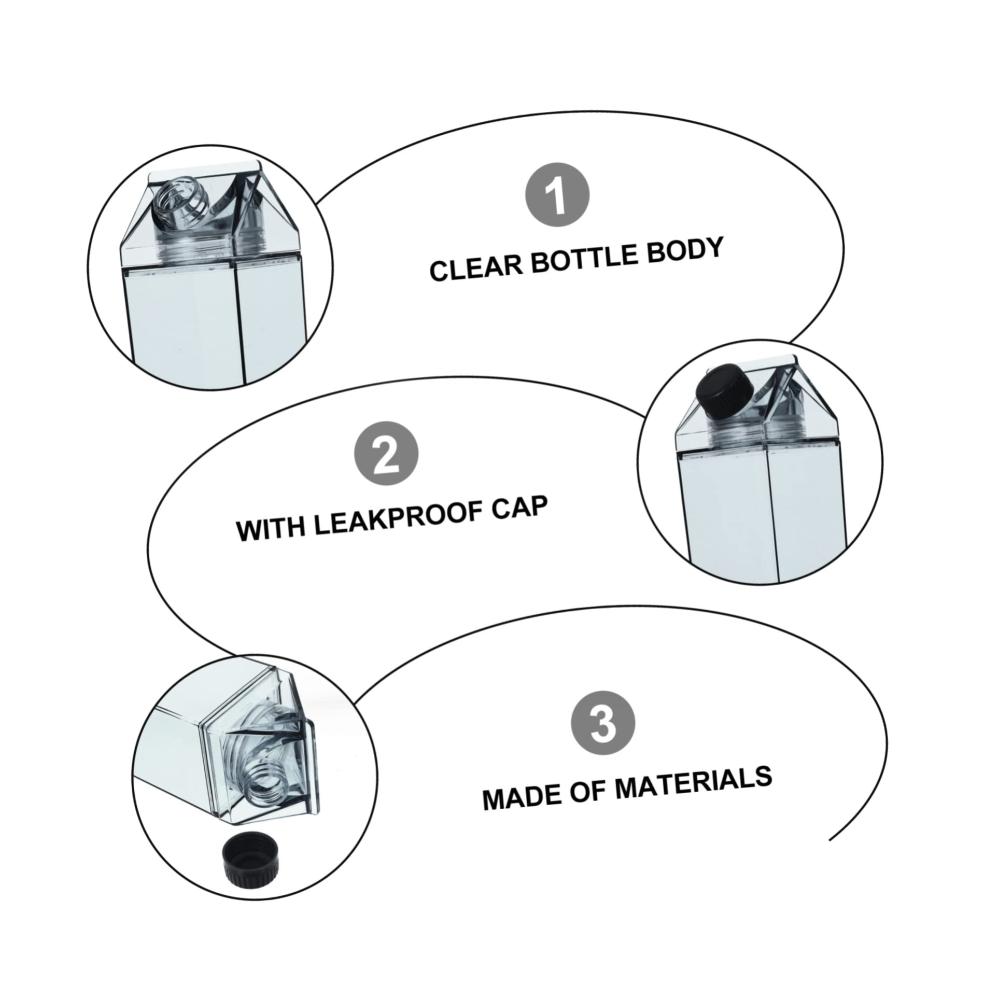 1

CLEAR BOTTLE BODY

2

WITH LEAKPROOF CAP

3

MADE OF MATERIALS