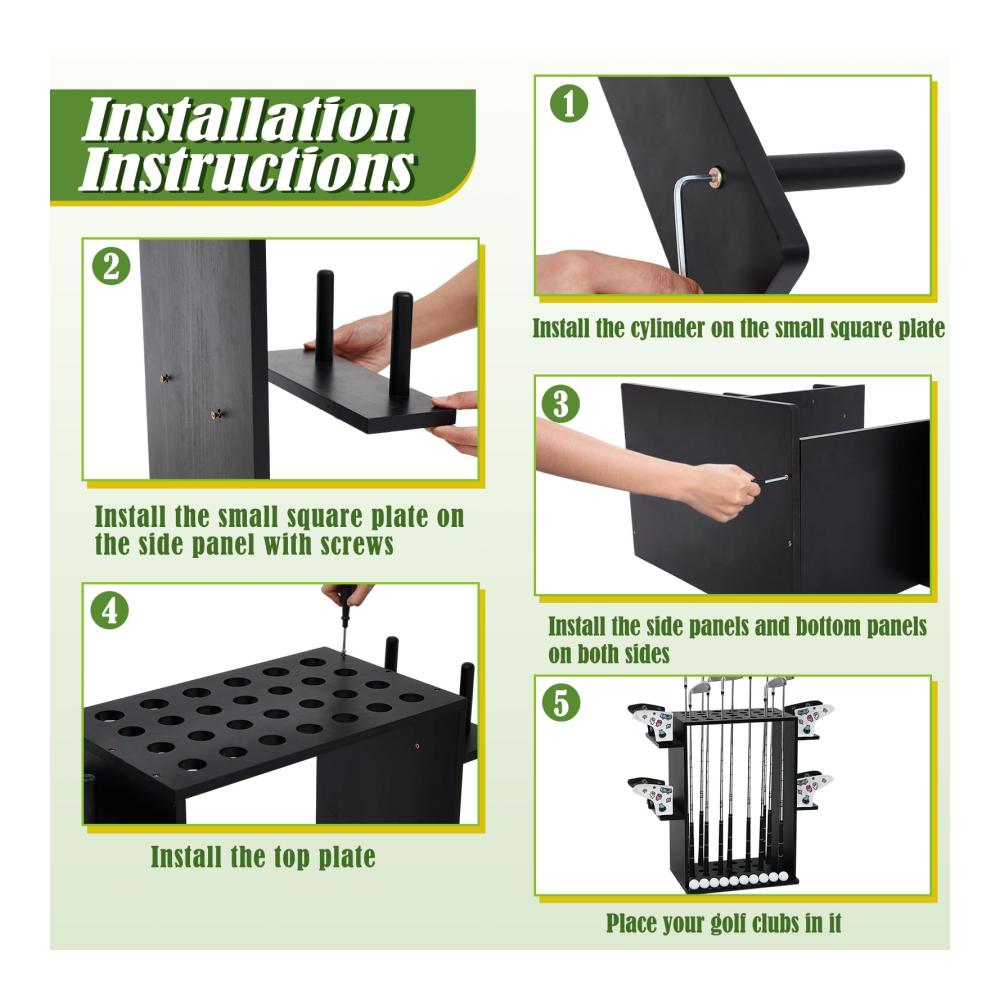 Installation Instructions

1

Install the cylinder on the small square plate

2

Install the small square plate on the side panel with screws

3

Install the side panels and bottom panels on both sides

4

Install the top plate

5

Place your golf clubs in it