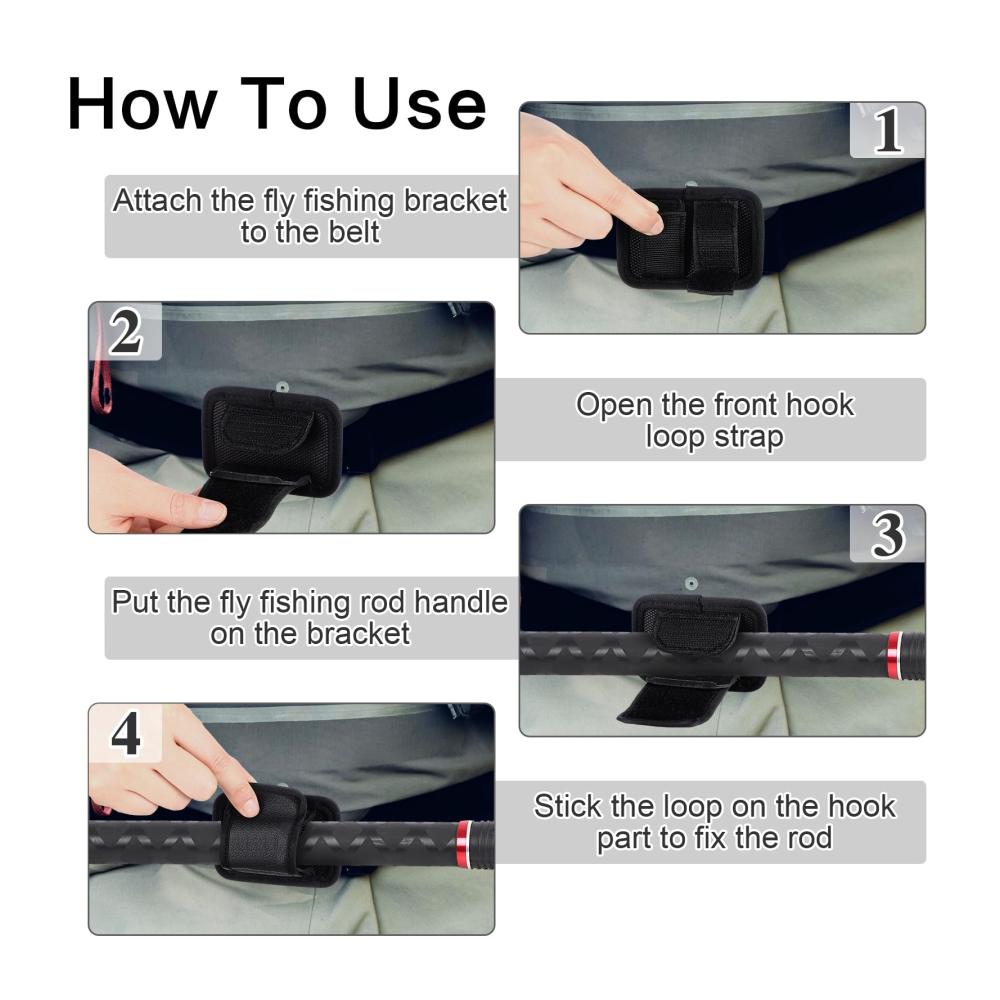 How To Use

1

Attach the fly fishing bracket to the belt

2

Open the front hook loop strap

3

Put the fly fishing rod handle on the bracket

4

Stick the loop on the hook part to fix the rod