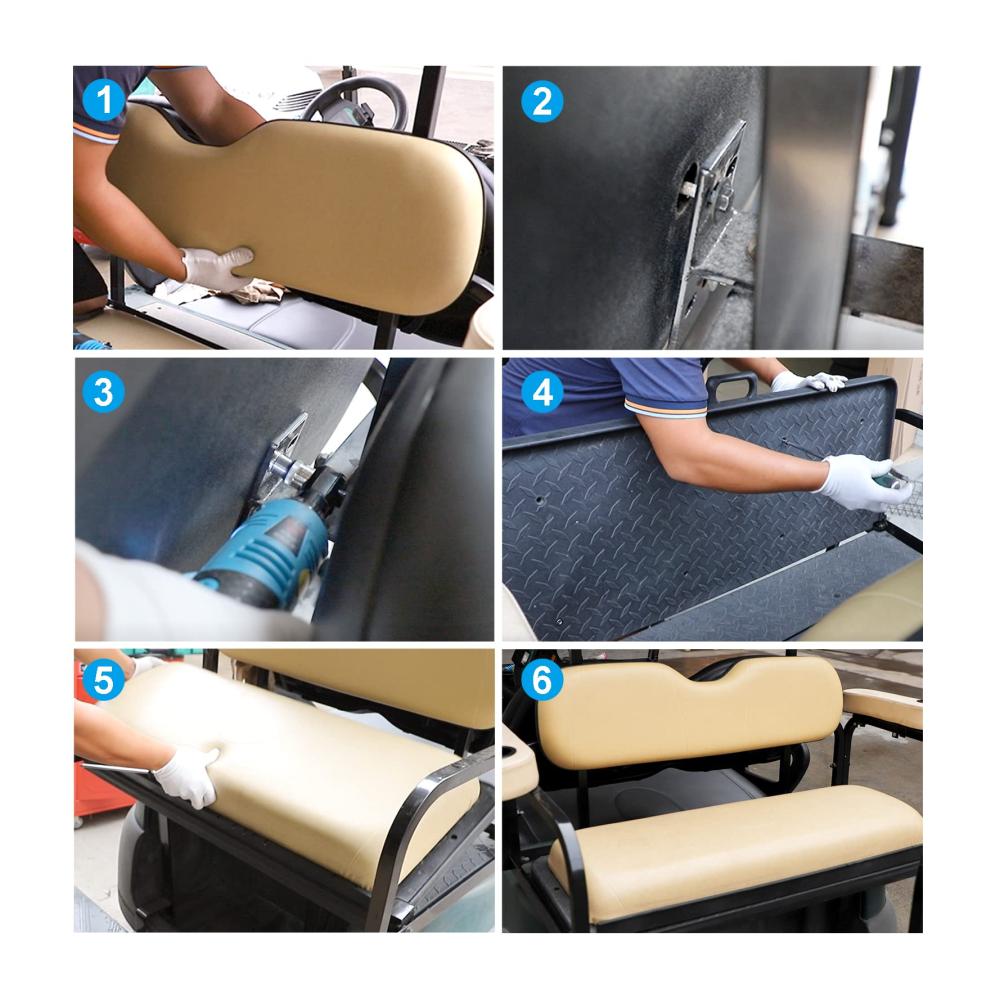 1

2

3

4

5

6