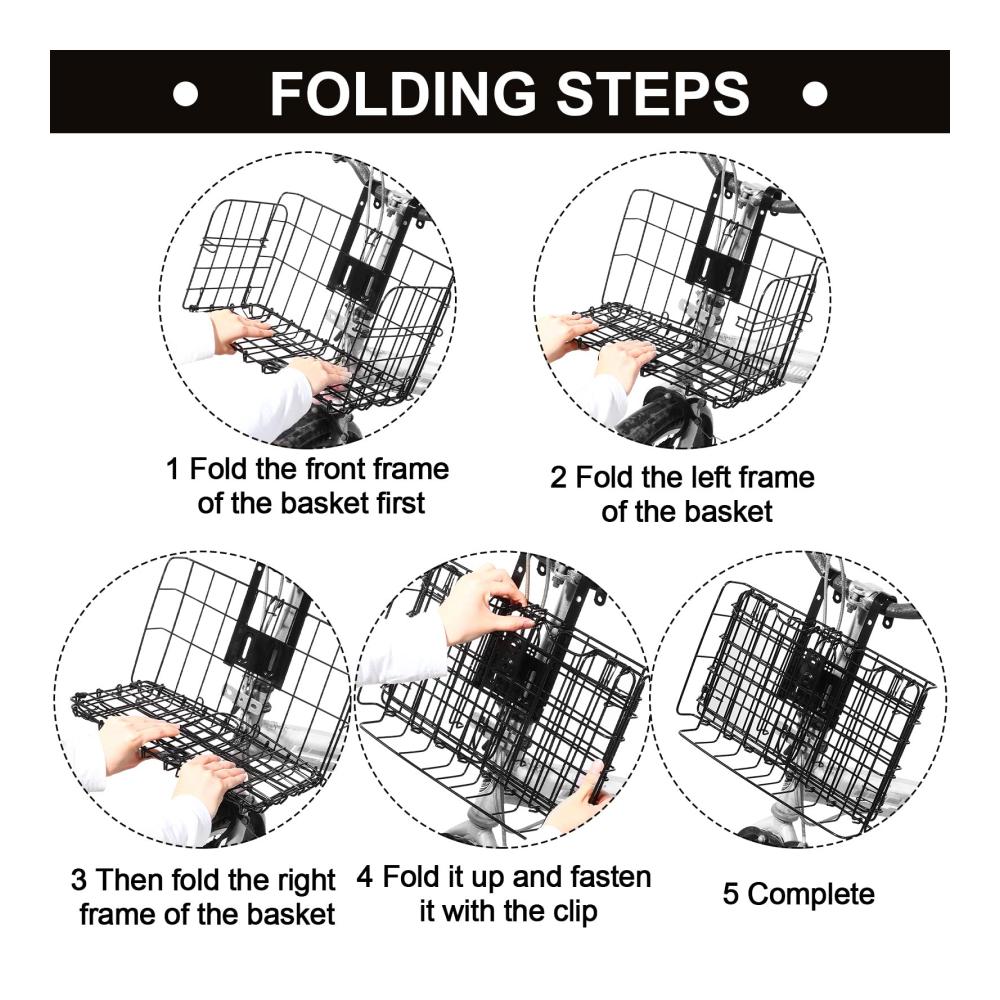 • FOLDING STEPS •

1 Fold the front frame of the basket first

2 Fold the left frame of the basket

3 Then fold the right frame of the basket

4 Fold it up and fasten it with the clip

5 Complete