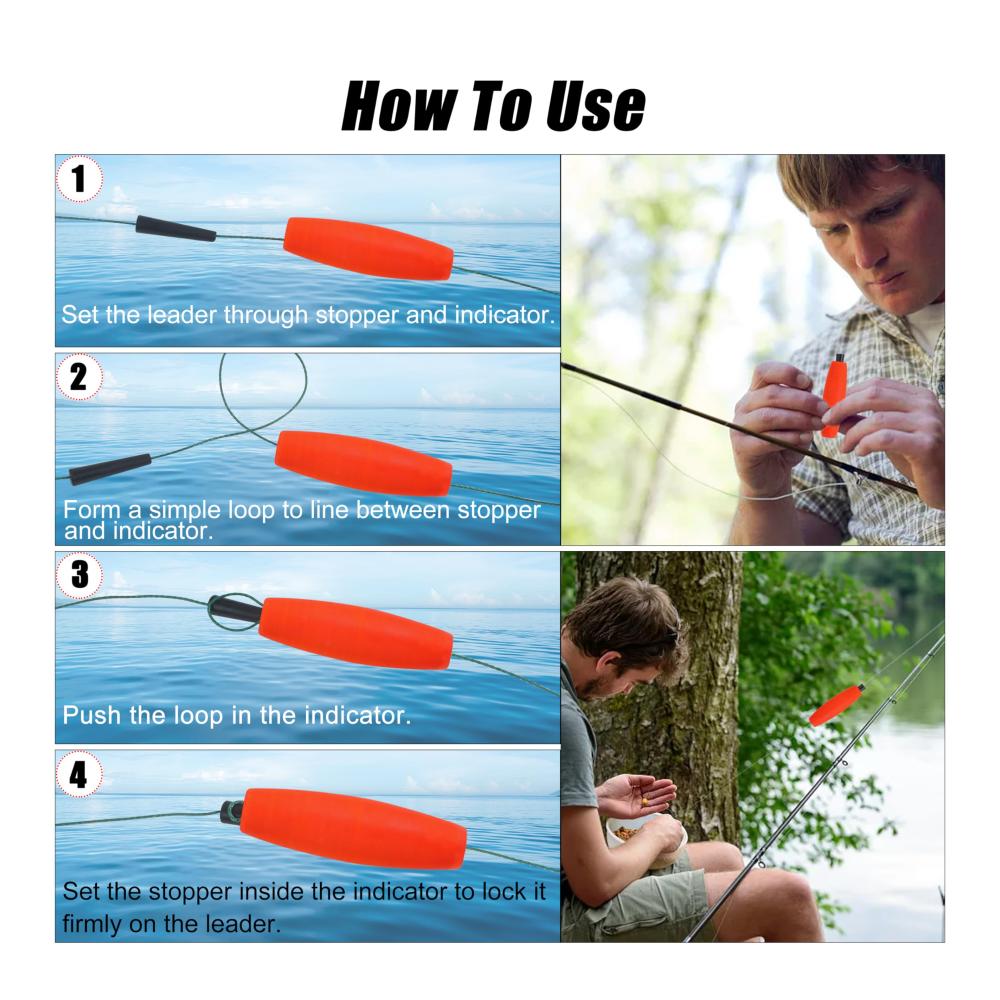 How To Use

1

Set the leader through stopper and indicator.

2

Form a simple loop to line between stopper and indicator.

3

Push the loop in the indicator.

4

Set the stopper inside the indicator to lock it firmly on the leader.