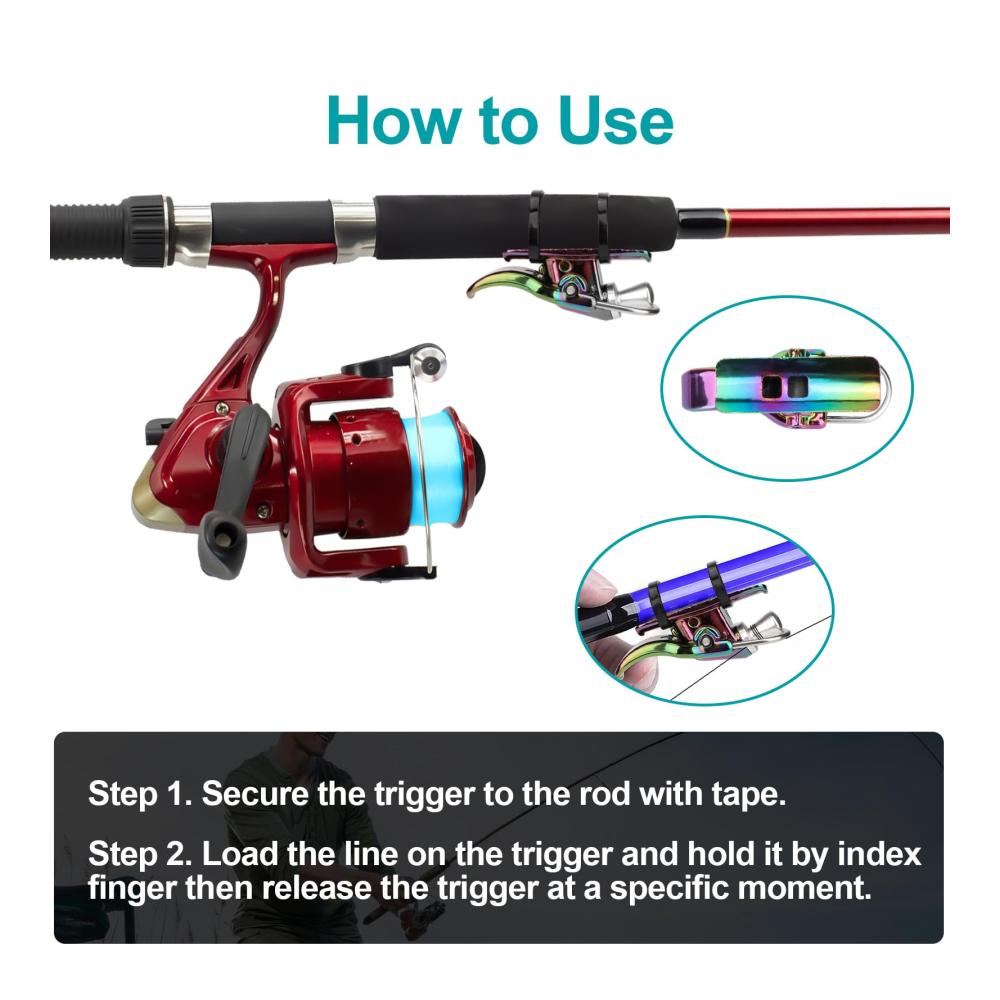 How to Use

Step 1. Secure the trigger to the rod with tape.

Step 2. Load the line on the trigger and hold it by index finger then release the trigger at a specific moment.