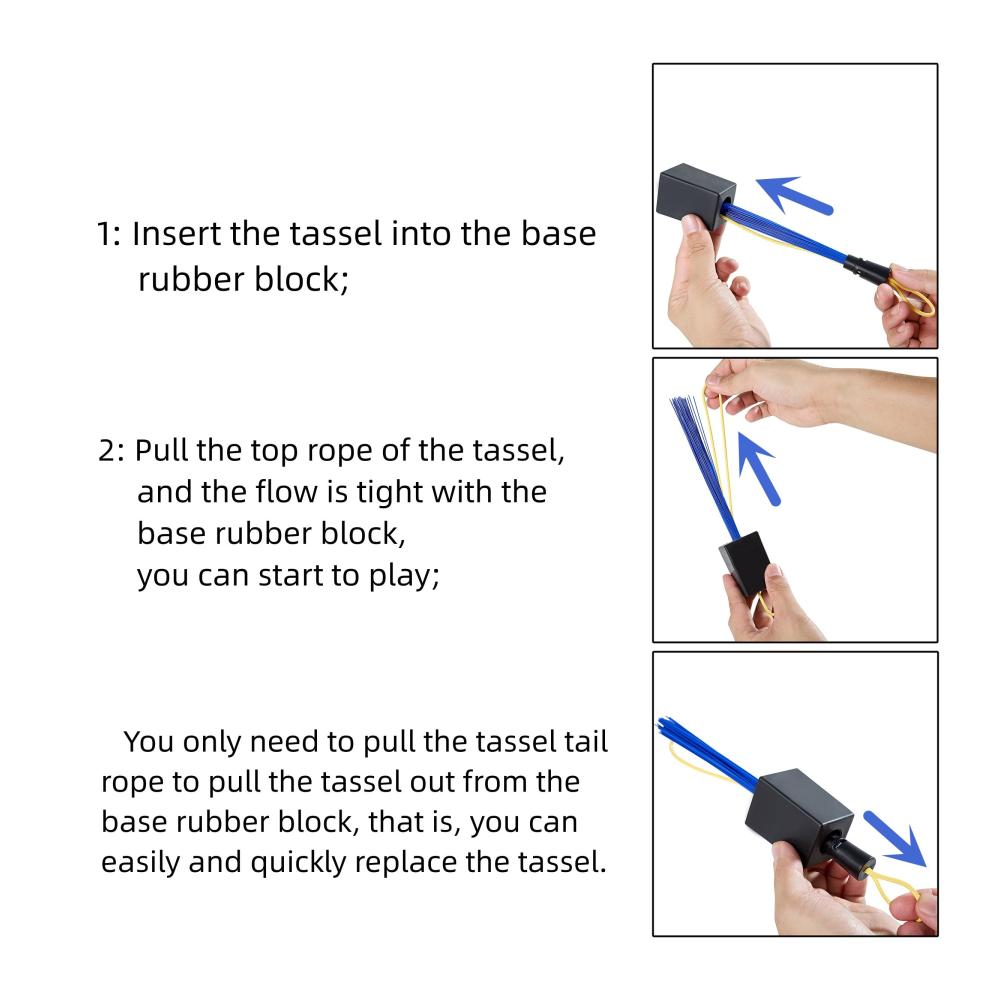 1: Insert the tassel into the base rubber block;

2: Pull the top rope of the tassel, and the flow is tight with the base rubber block, you can start to play;

You only need to pull the tassel tail rope to pull the tassel out from the base rubber block, that is, you can easily and quickly replace the tassel.